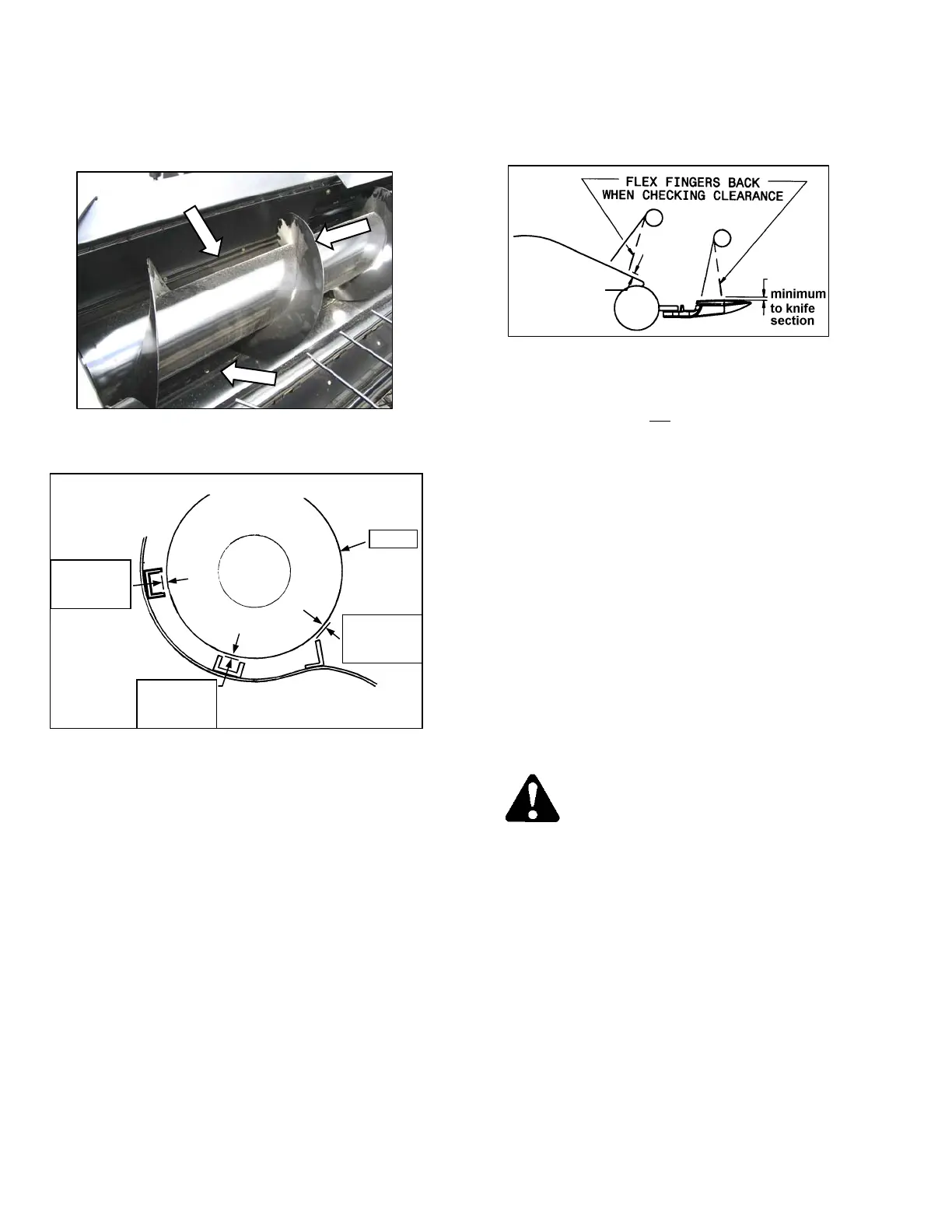 FLEX FINGERS BACK WHEN CHECKING CLEARANCE

minimum to knife section