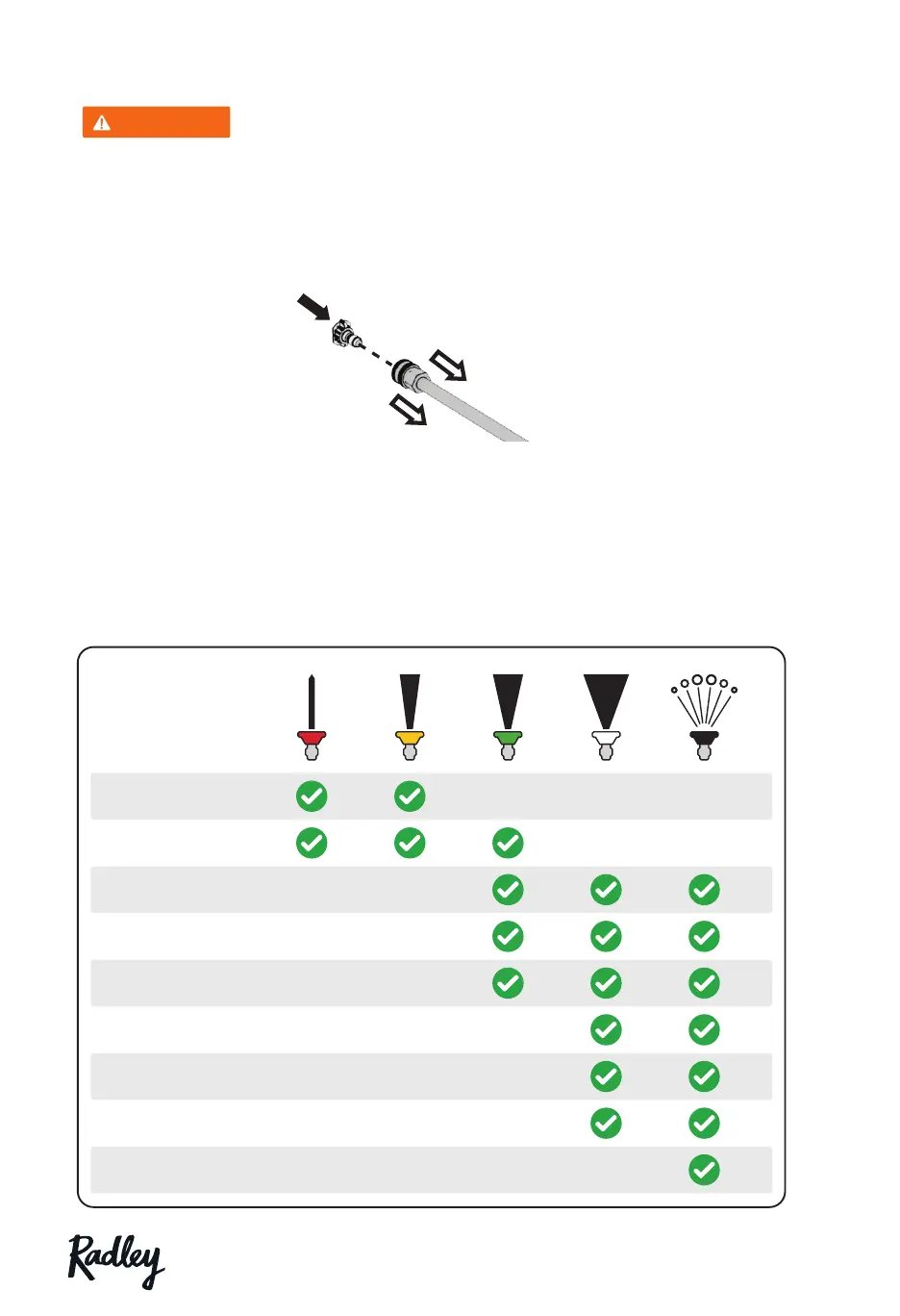 Radley