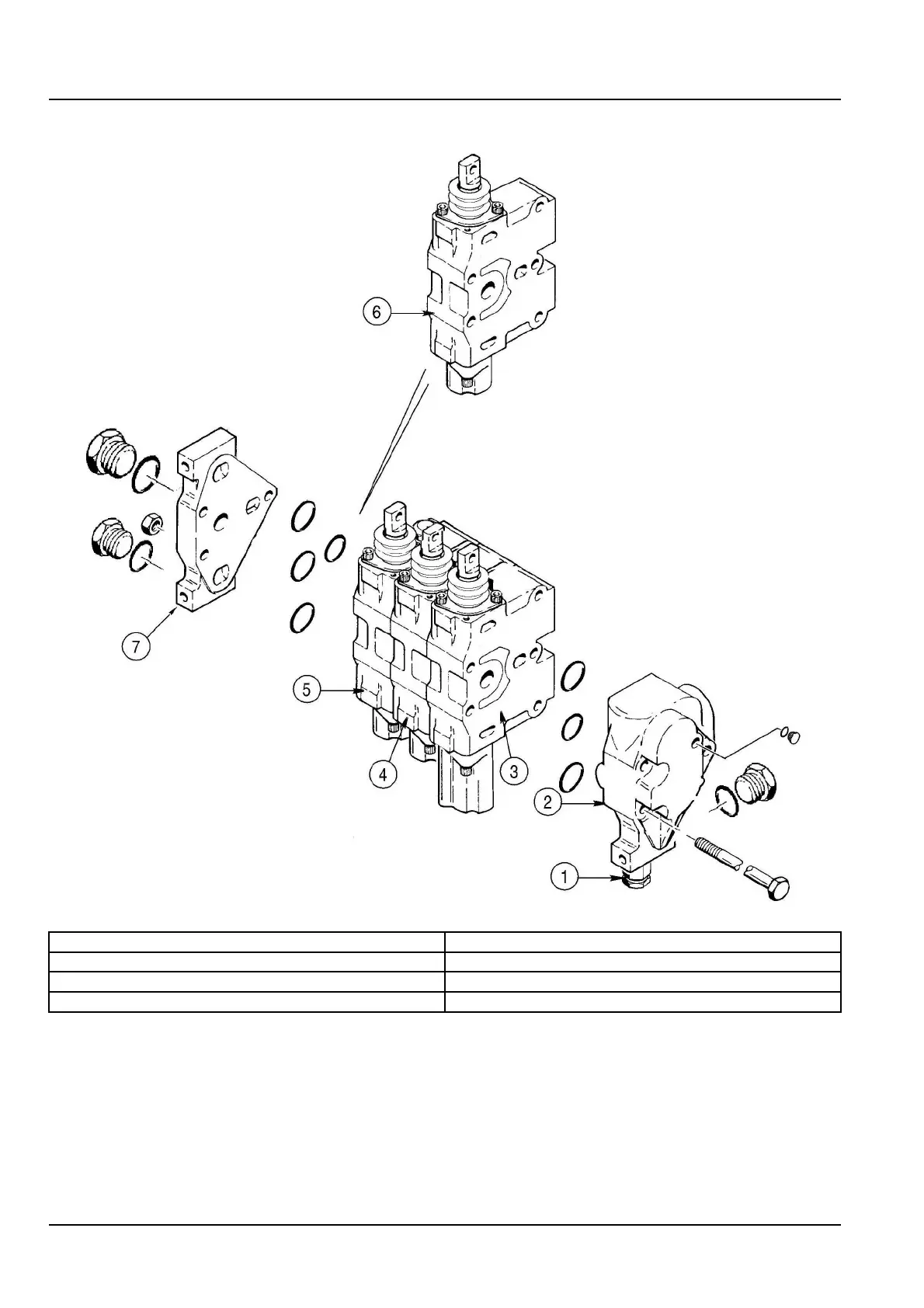 6

7

5

4

3

2

1