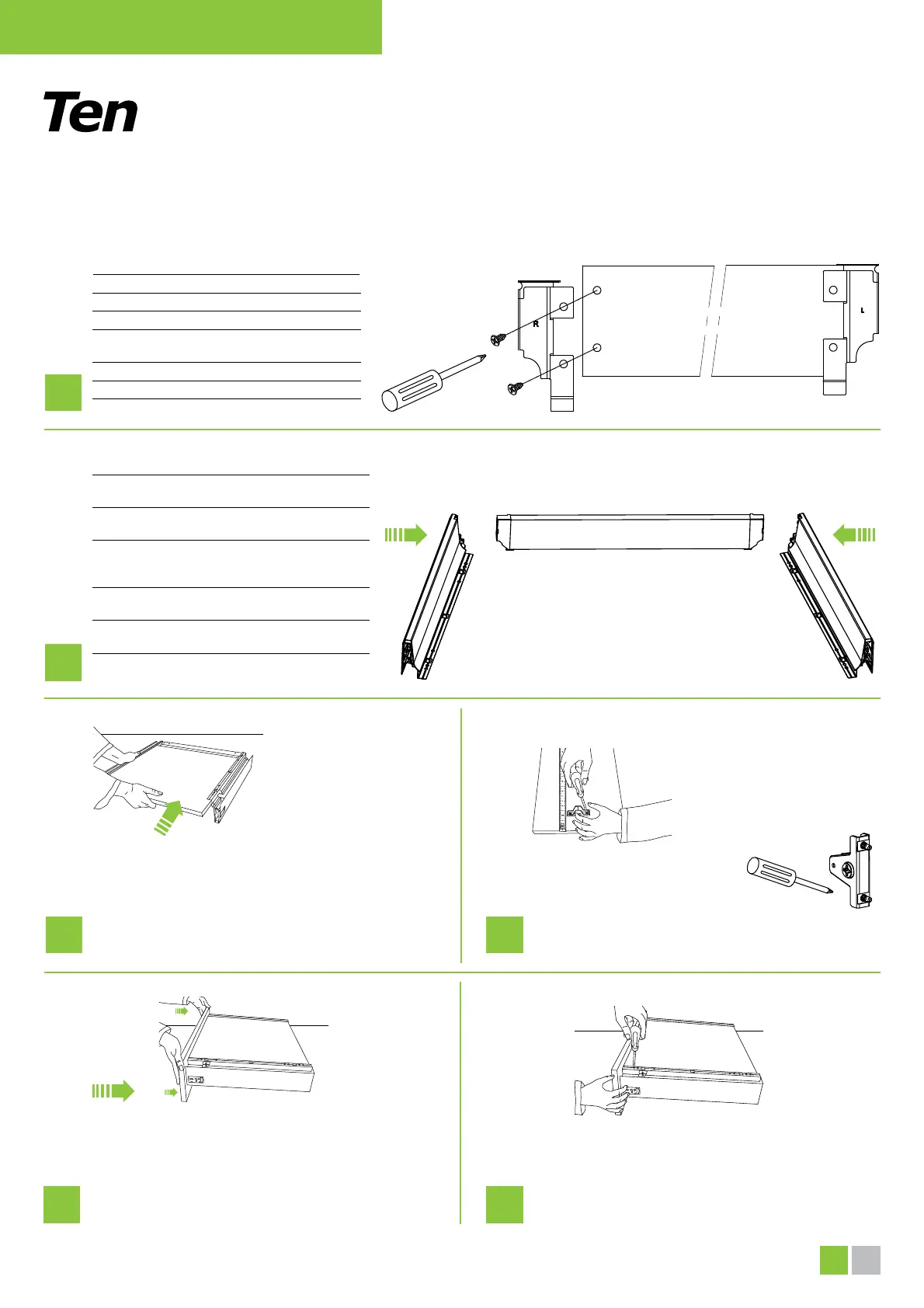 Ten

R

L