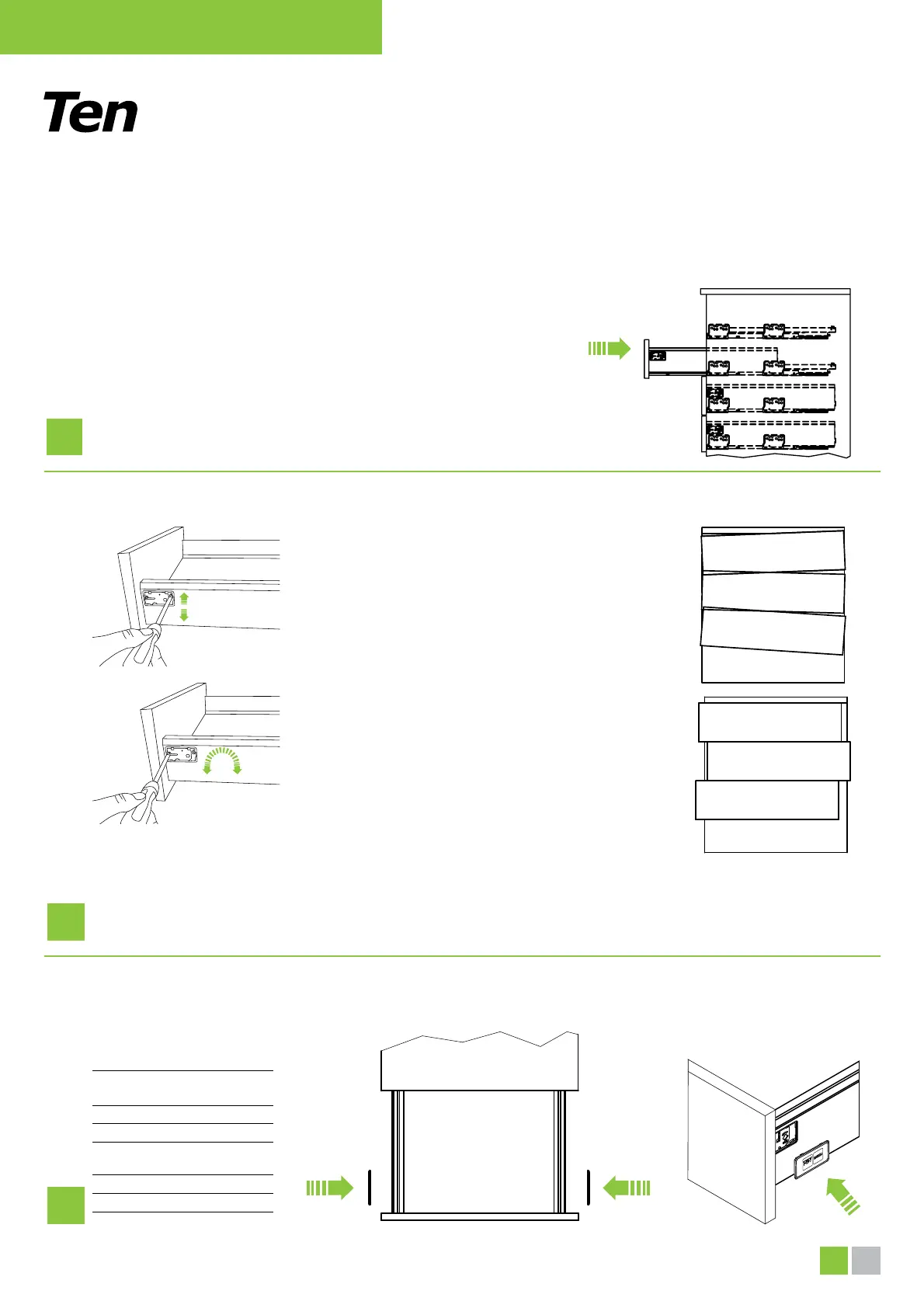 Ten