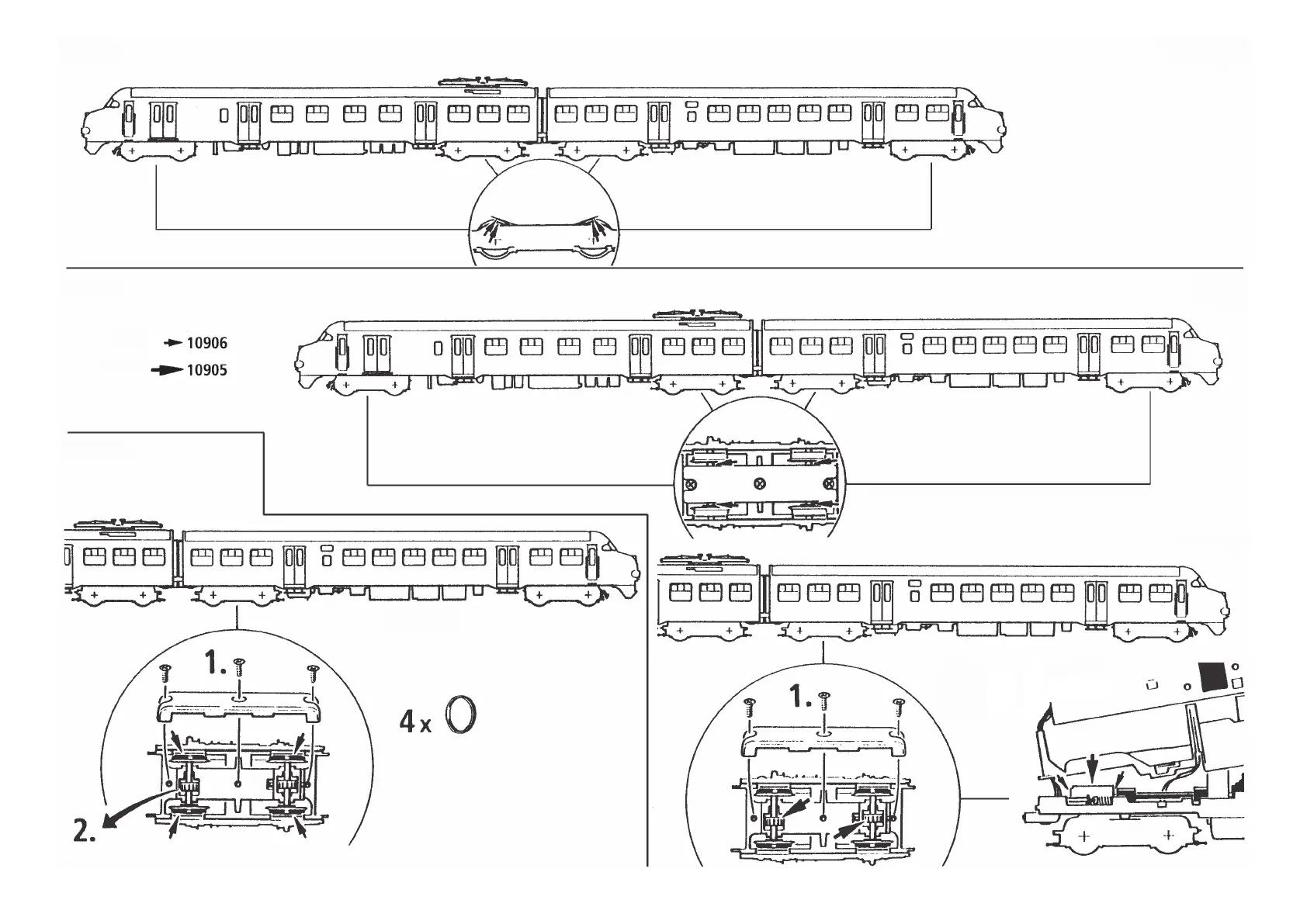 10906
10905

1.

2.

4 x

1.