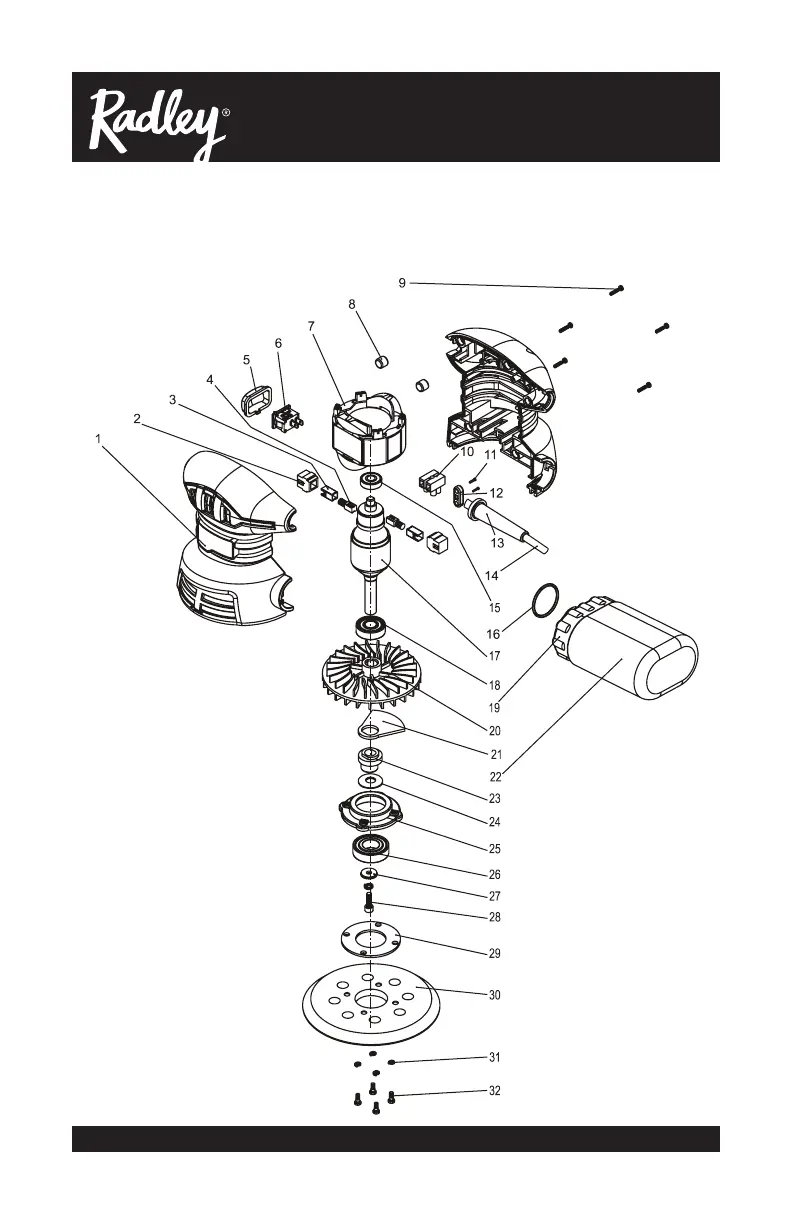 Radley®

9
8
7
6
5
4
3
2
1
10
11
12
13
14
15
16
17
18
19
20
21
22
23
24
25
26
27
28
29
30
31
32