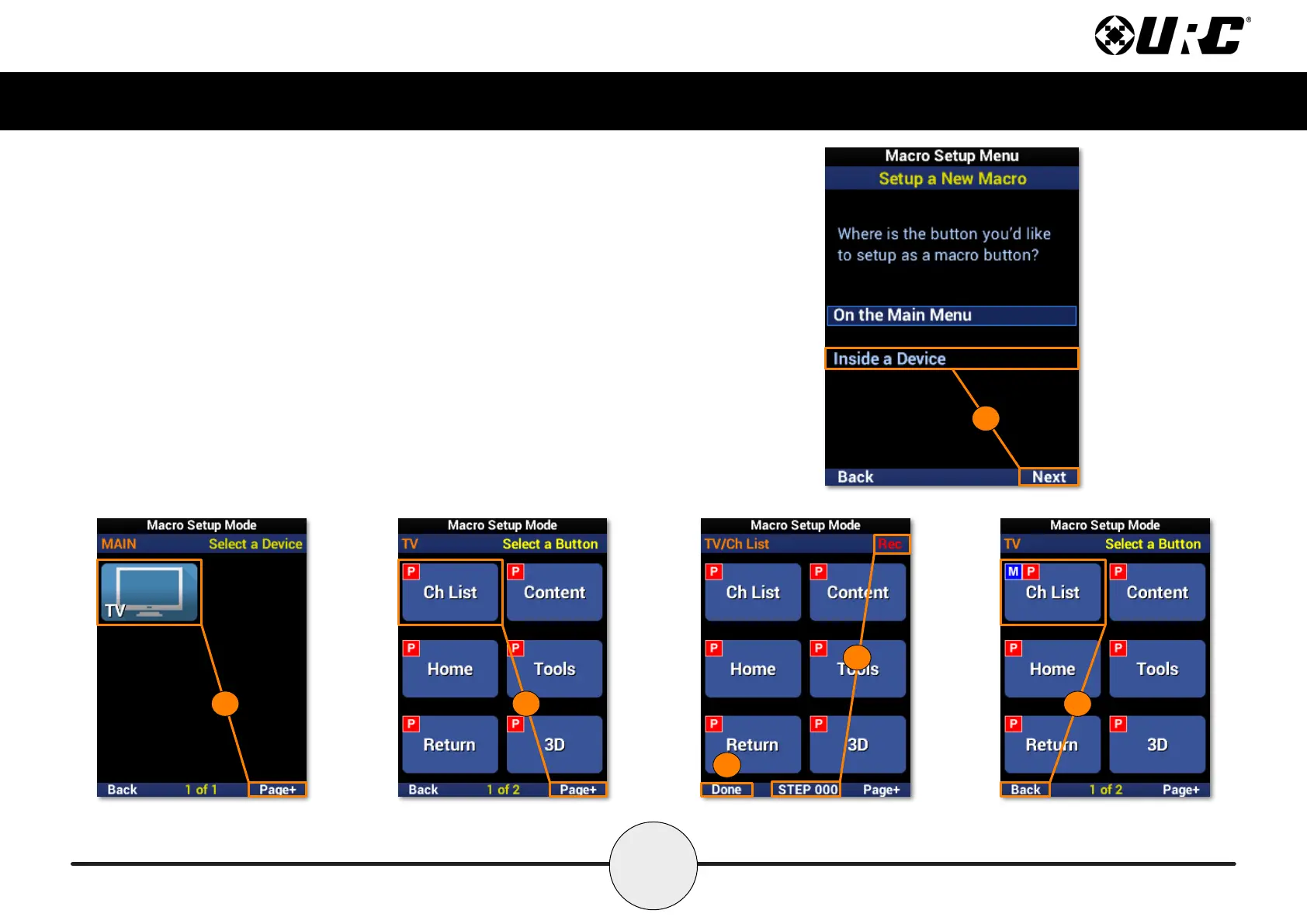 URC®

Macro Setup Menu
Setup a New Macro
Where is the button you'd like to setup as a macro button?
On the Main Menu
Inside a Device
Back Next

Macro Setup Mode
MAIN Select a Device
TV
Back 1 of 1 Page+

Macro Setup Mode
TV Select a Button
P Ch List
P Content
P Home
P Tools
P Return
P 3D
Back 1 of 2 Page+

Macro Setup Mode
TV/Ch List Rec
P Ch List
P Content
P Home
P Tools
P Return
P 3D
Done STEP 000 Page+

Macro Setup Mode
TV Select a Button
M P Ch List
P Content
P Home
P Tools
P Return
P 3D
Back 1 of 2 Page+