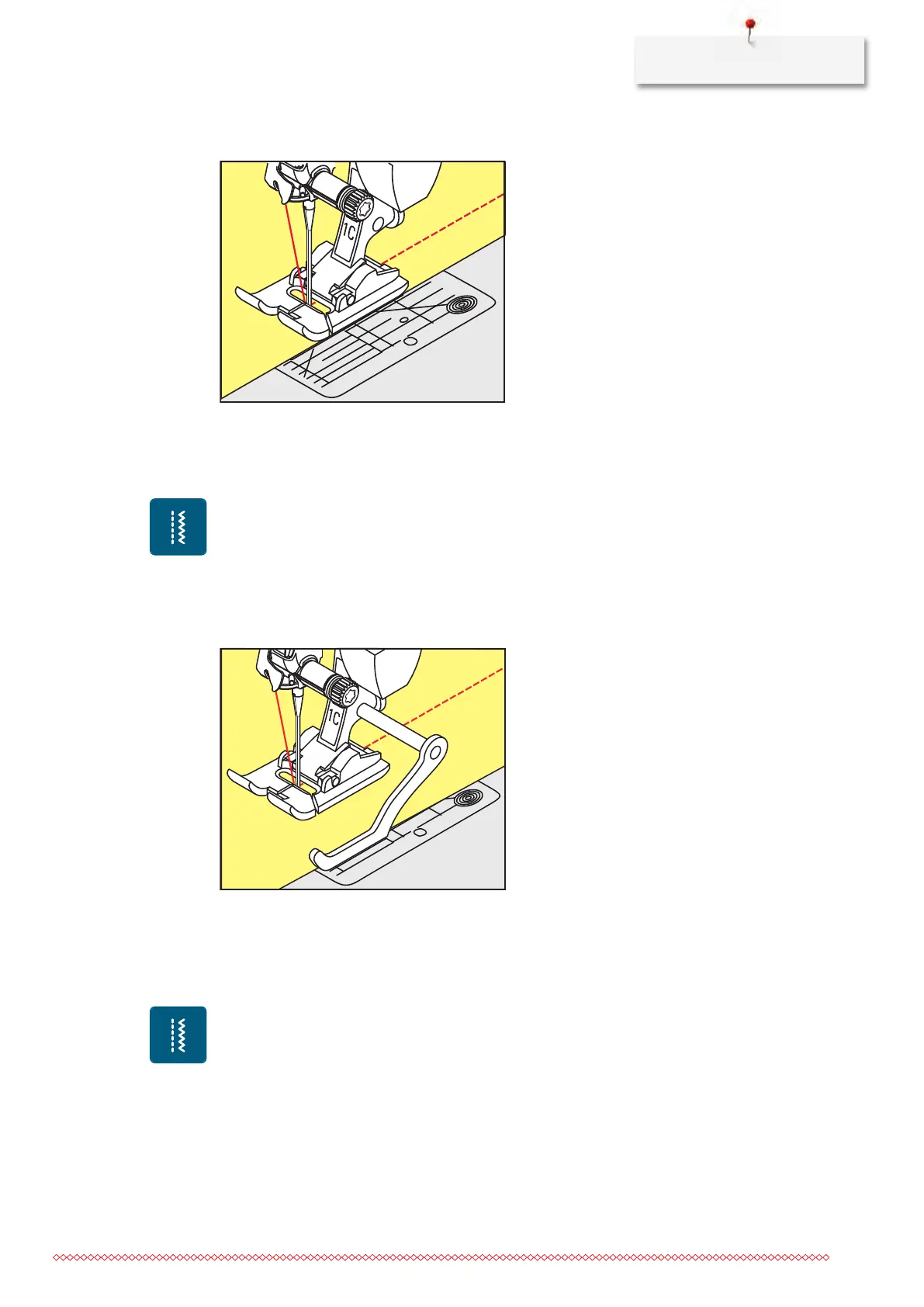 1C

1C