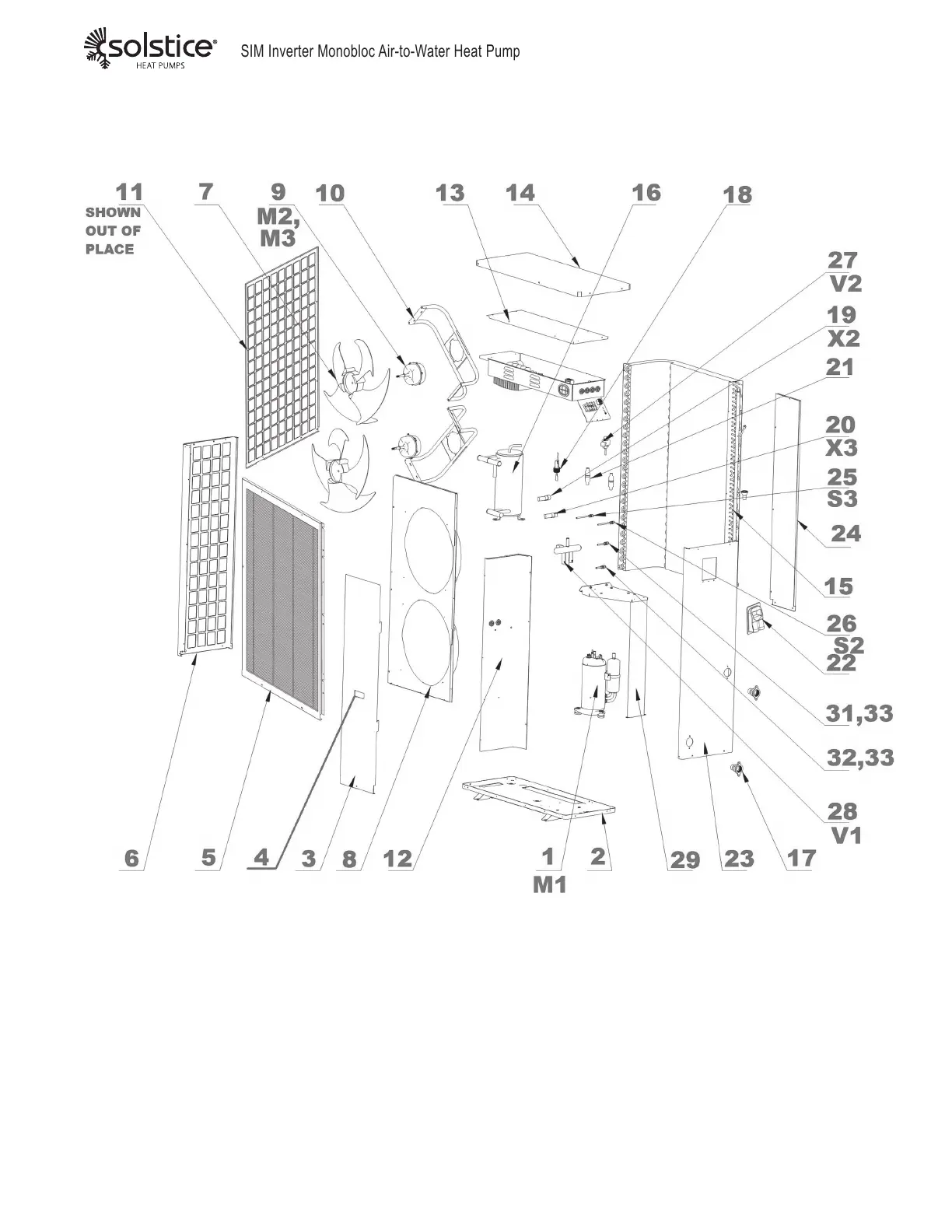 solstice® HEAT PUMPS

SIM Inverter Monobloc Air-to-Water Heat Pump

11 SHOWN OUT OF PLACE

7

9 M2, M3

10

13

14

16

18

27 V2

19 X2

21

20 X3

25 S3

24

15

26 S2

22

31,33

32,33

28 V1

6

5

4

3

8

12

1 M1

2

29

23

17