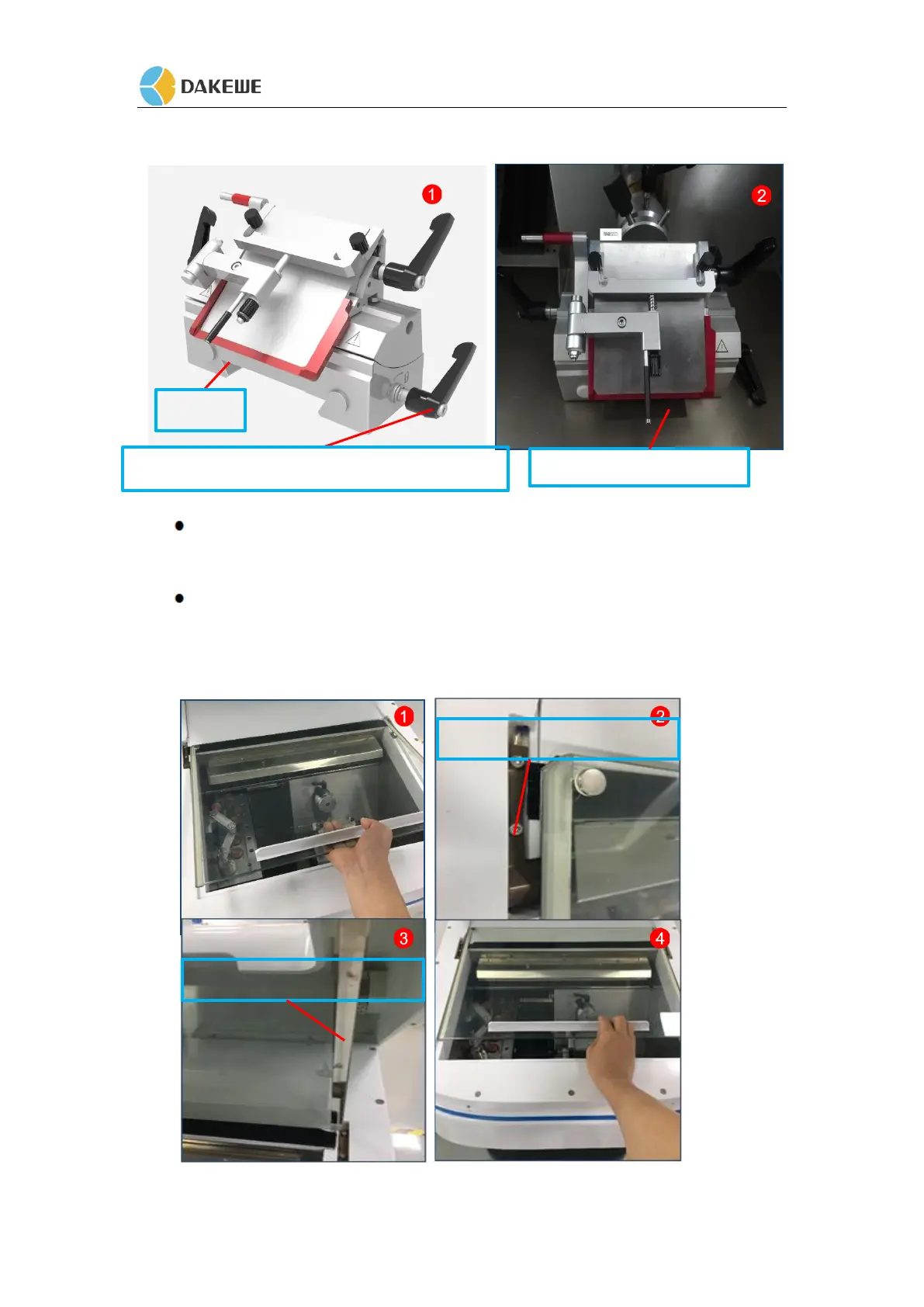 DAKEWE

1

2

1

2

3

4