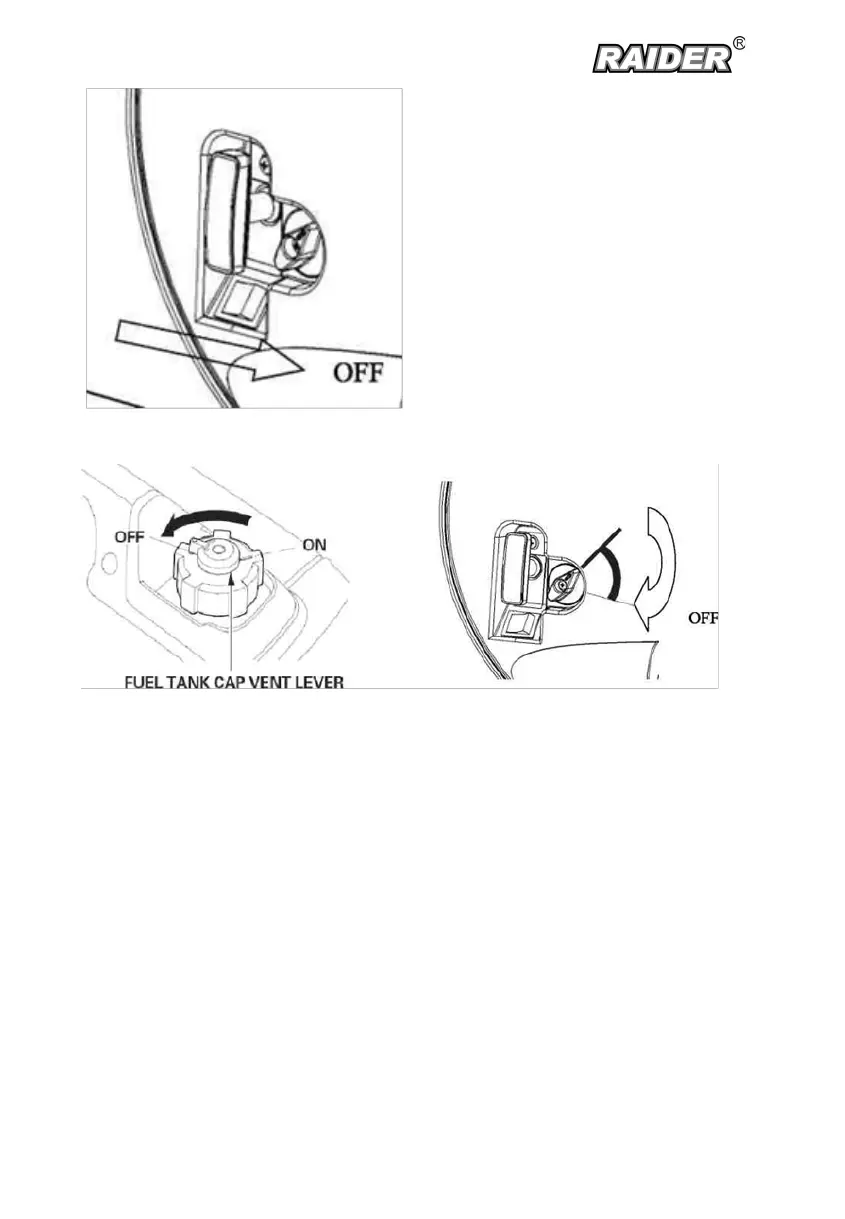 RAIDER®

OFF

OFF

ON

FUEL TANK CAP VENT LEVER

OFF