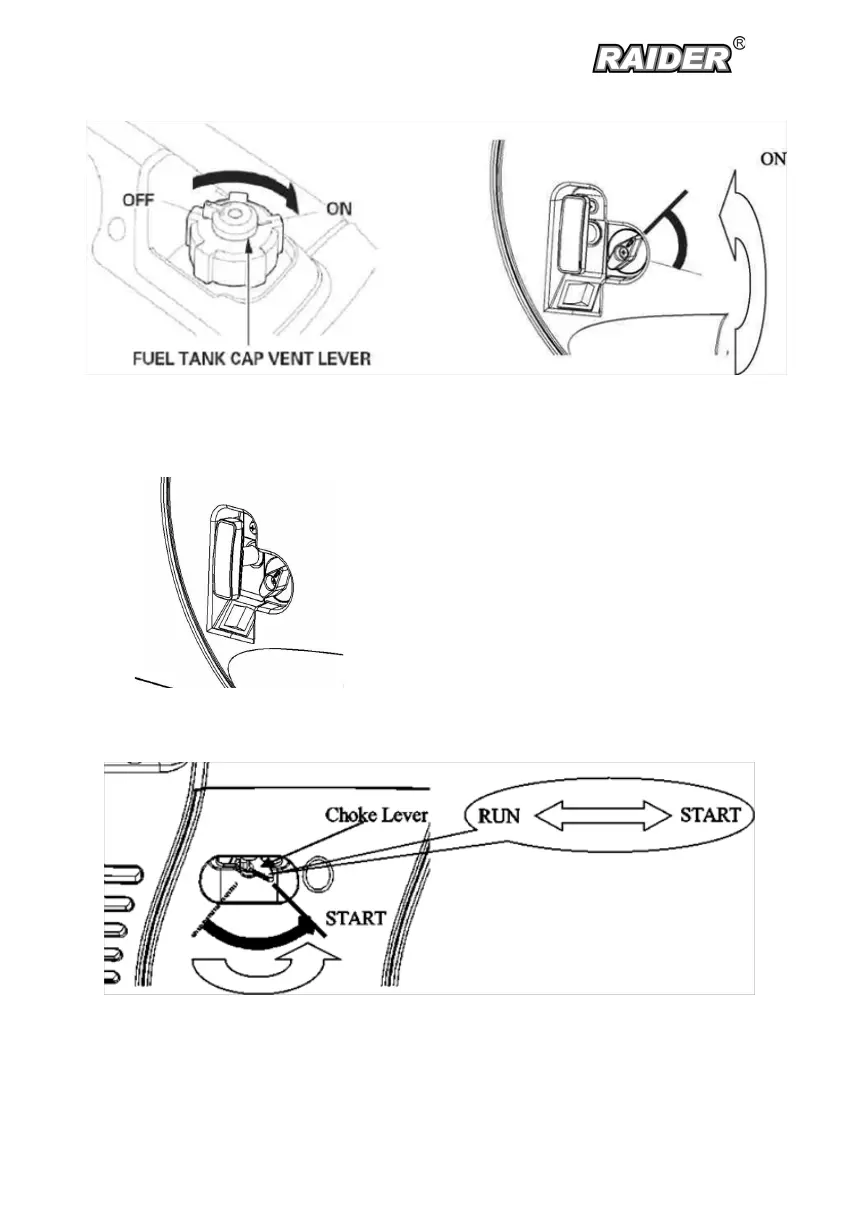 RAIDER®

OFF
ON
FUEL TANK CAP VENT LEVER

ON

Choke Lever
RUN
START
START