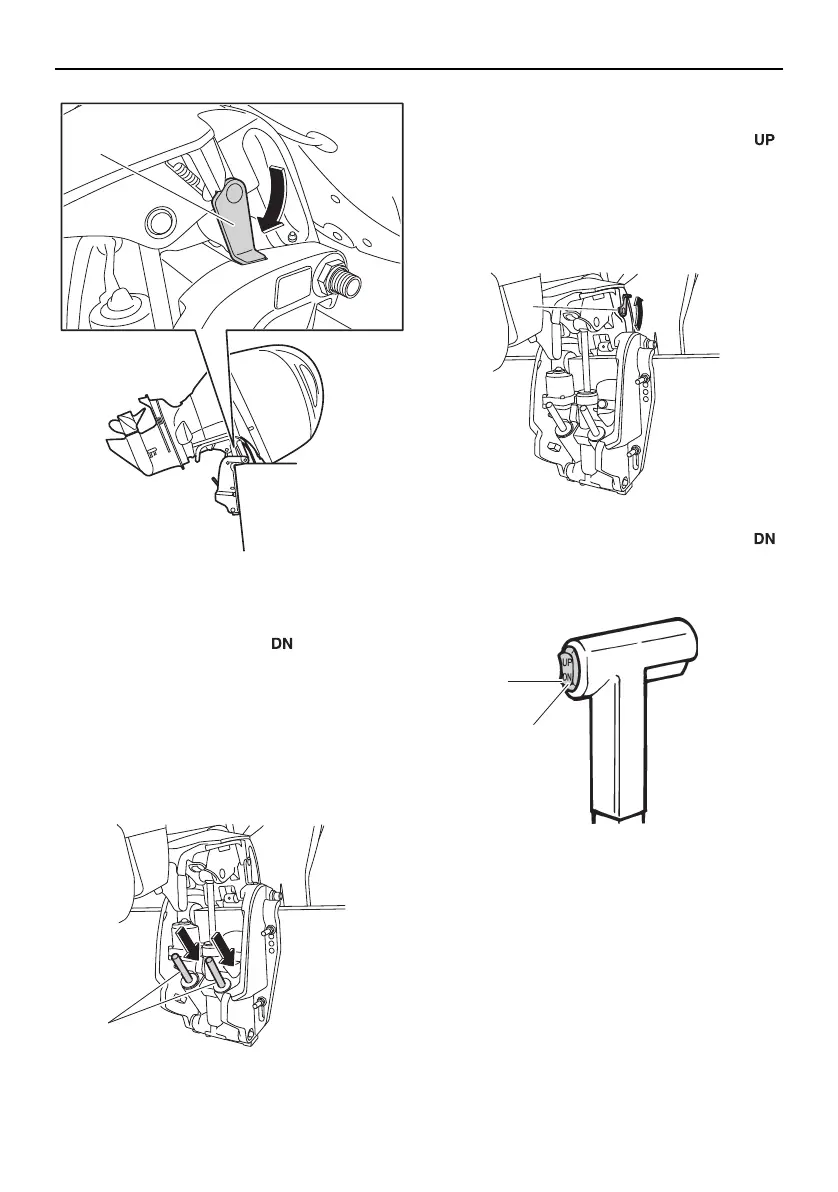 UP

DN

DN

UP
DN