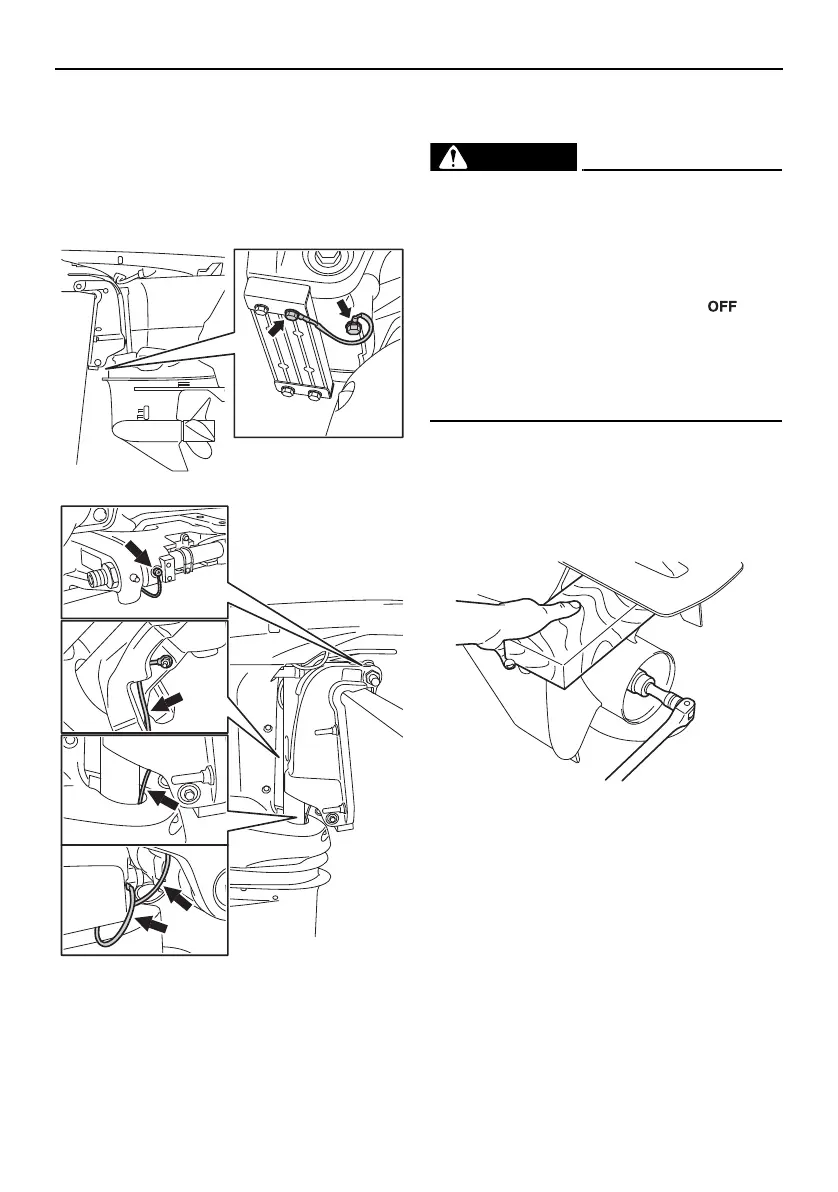 OFF