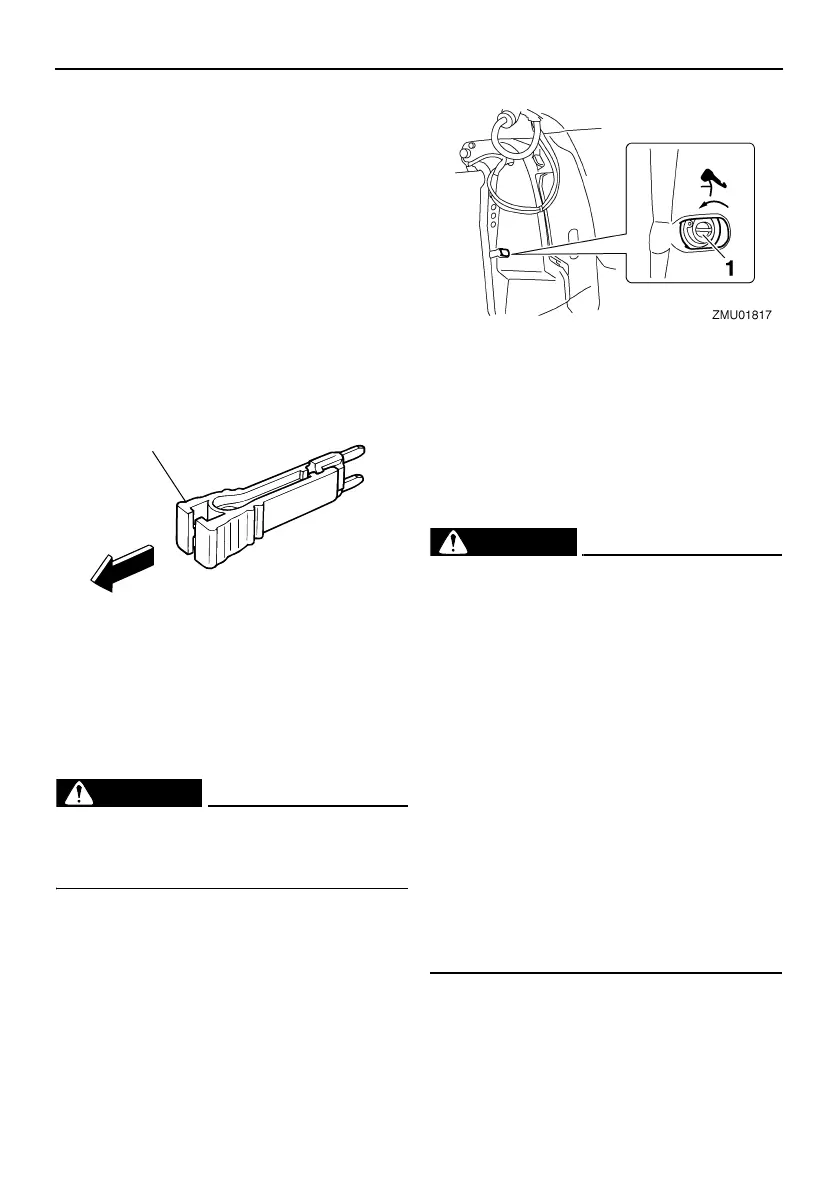 1

ZMU01817