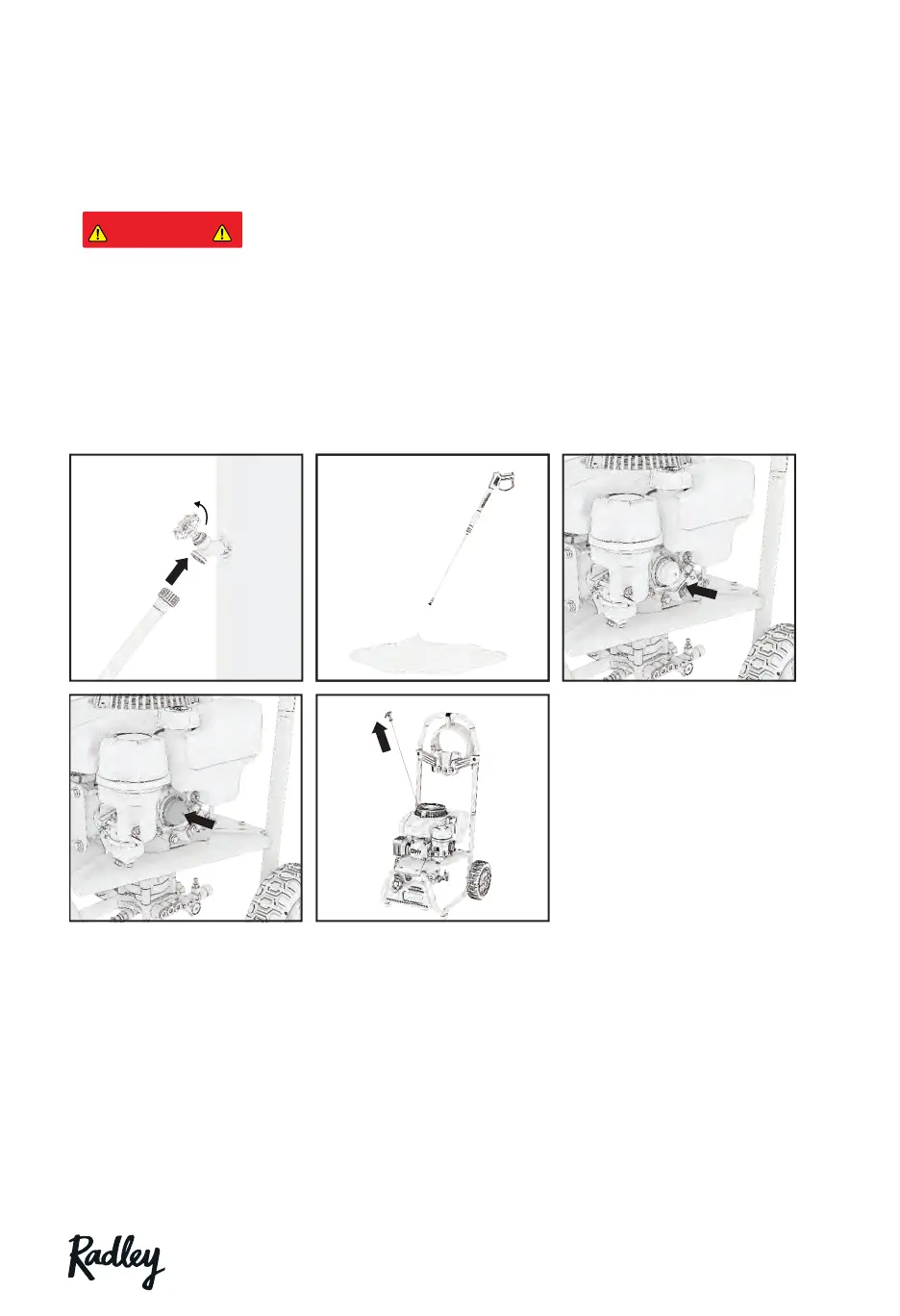 Radley