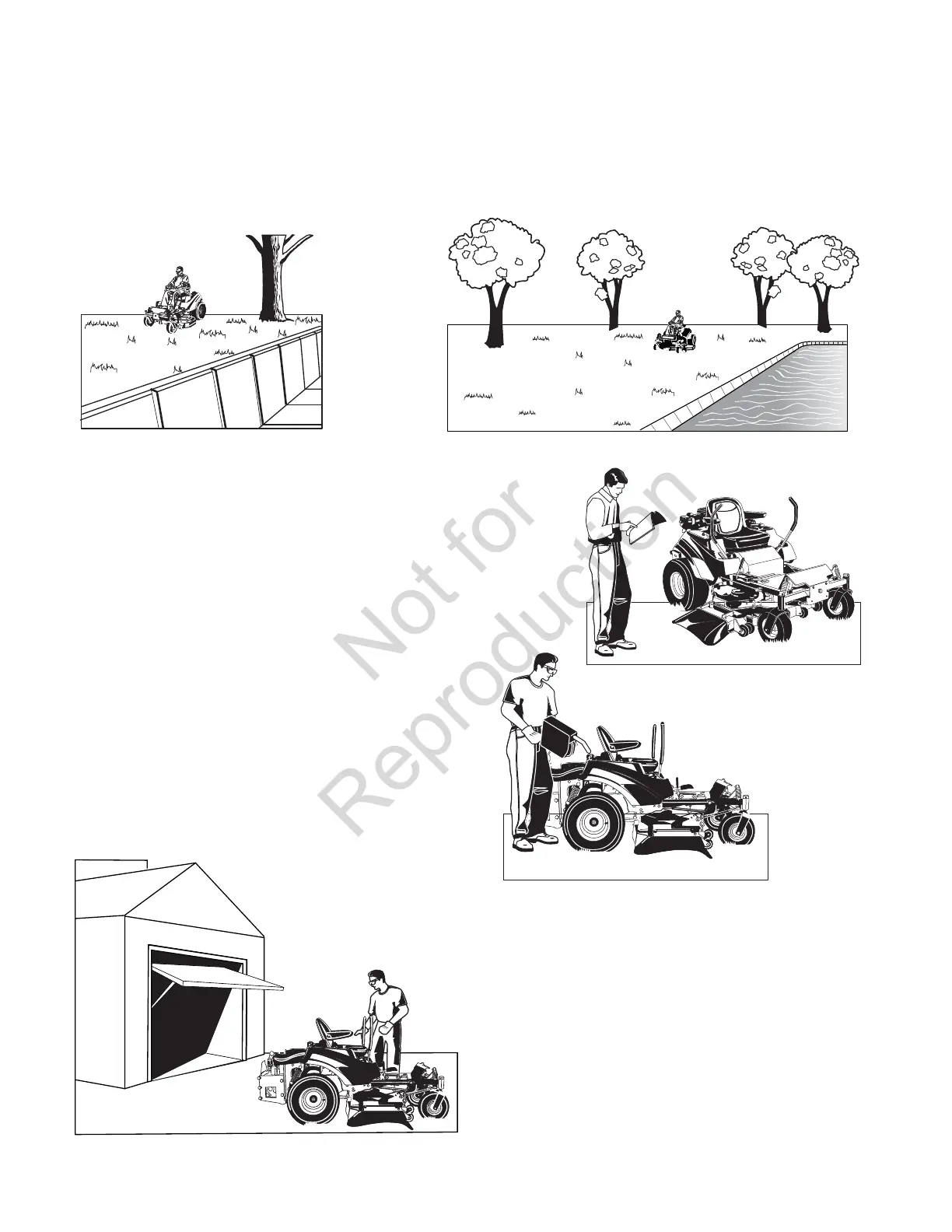 Not for Reproduction