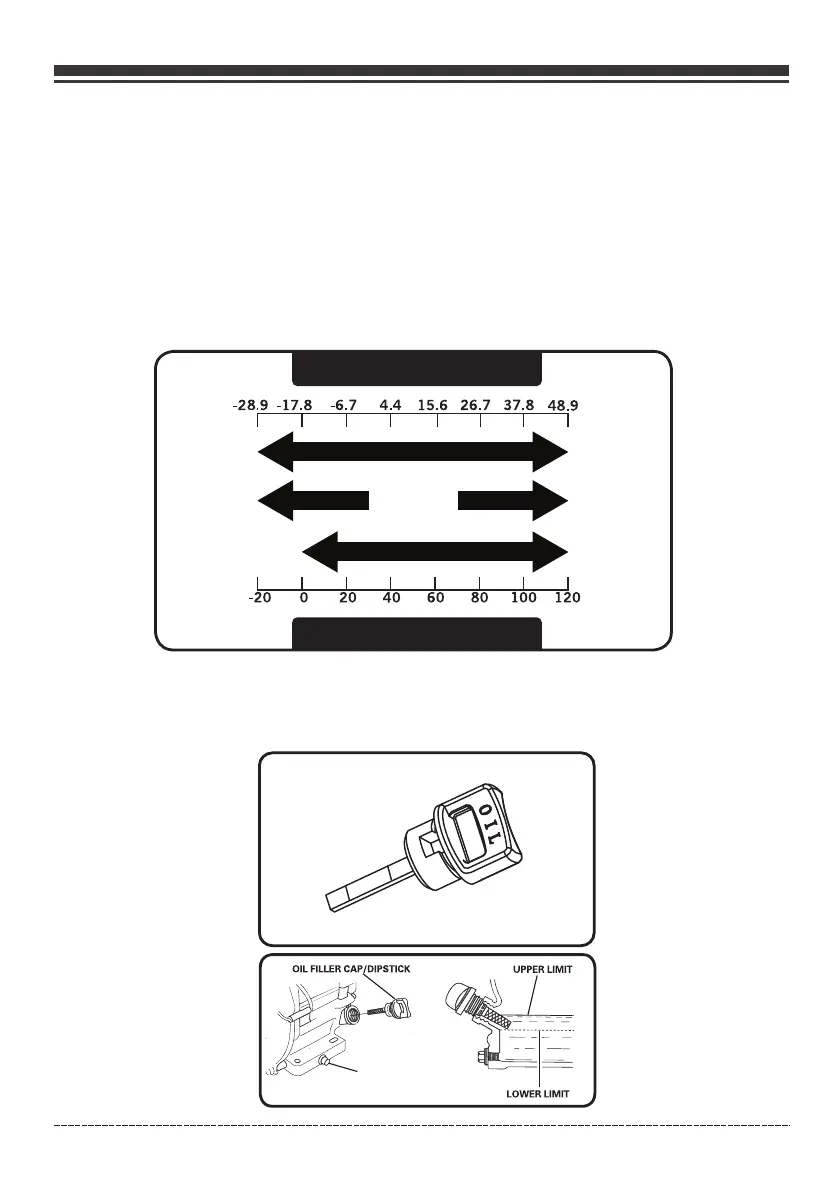 -28.9 -17.8 -6.7 4.4 15.6 26.7 37.8 48.9

-20 0 20 40 60 80 100 120

OIL

OIL FILLER CAP/DIPSTICK

UPPER LIMIT

LOWER LIMIT