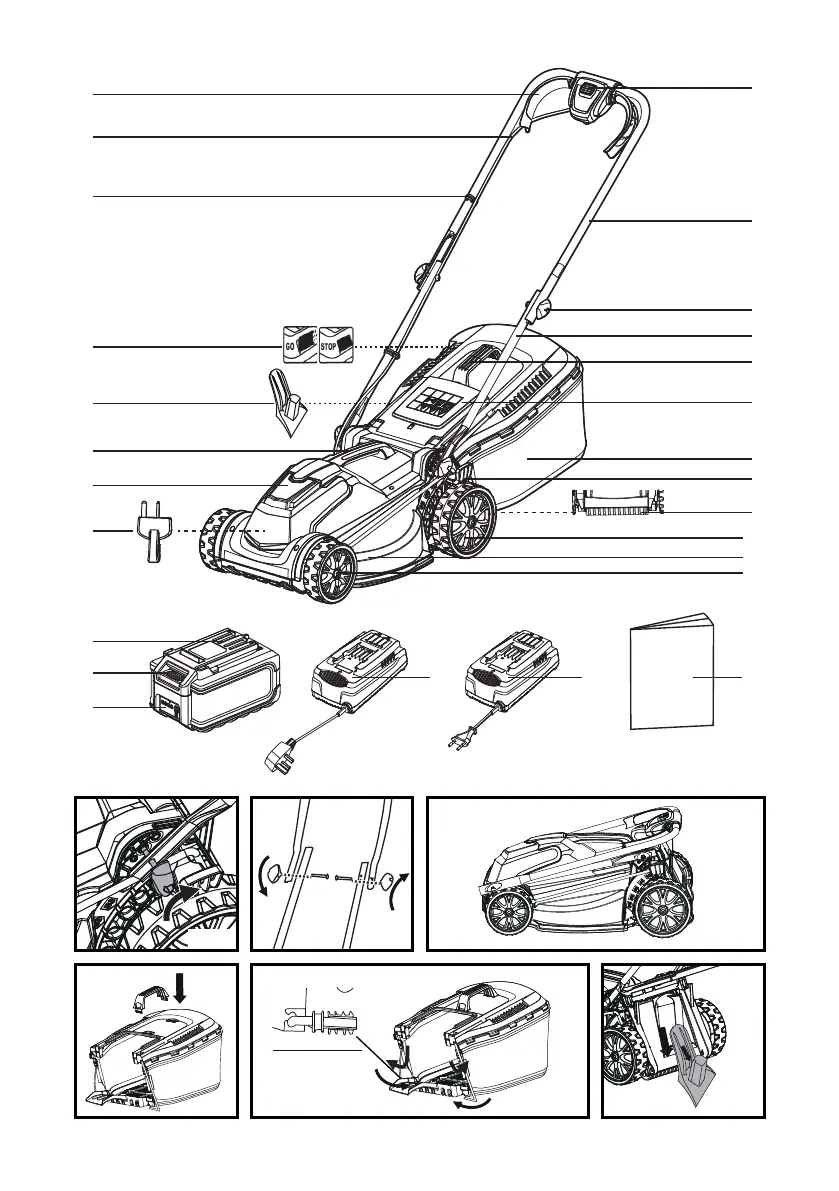 GO
STOP