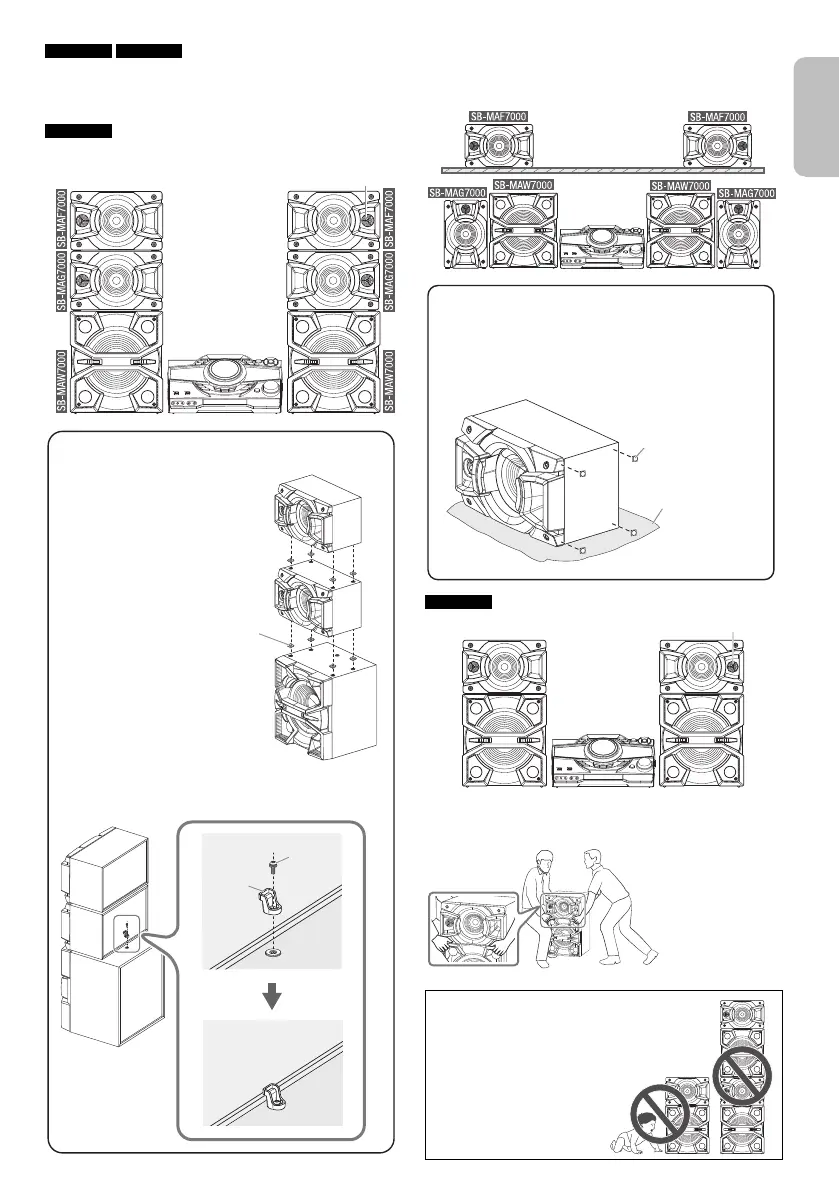 SB-MAF7000
SB-MAG7000
SB-MAW7000
SB-MAF7000
SB-MAG7000
SB-MAW7000

SB-MAF7000 SB-MAF7000
SB-MAG7000 SB-MAW7000 SB-MAW7000 SB-MAG7000