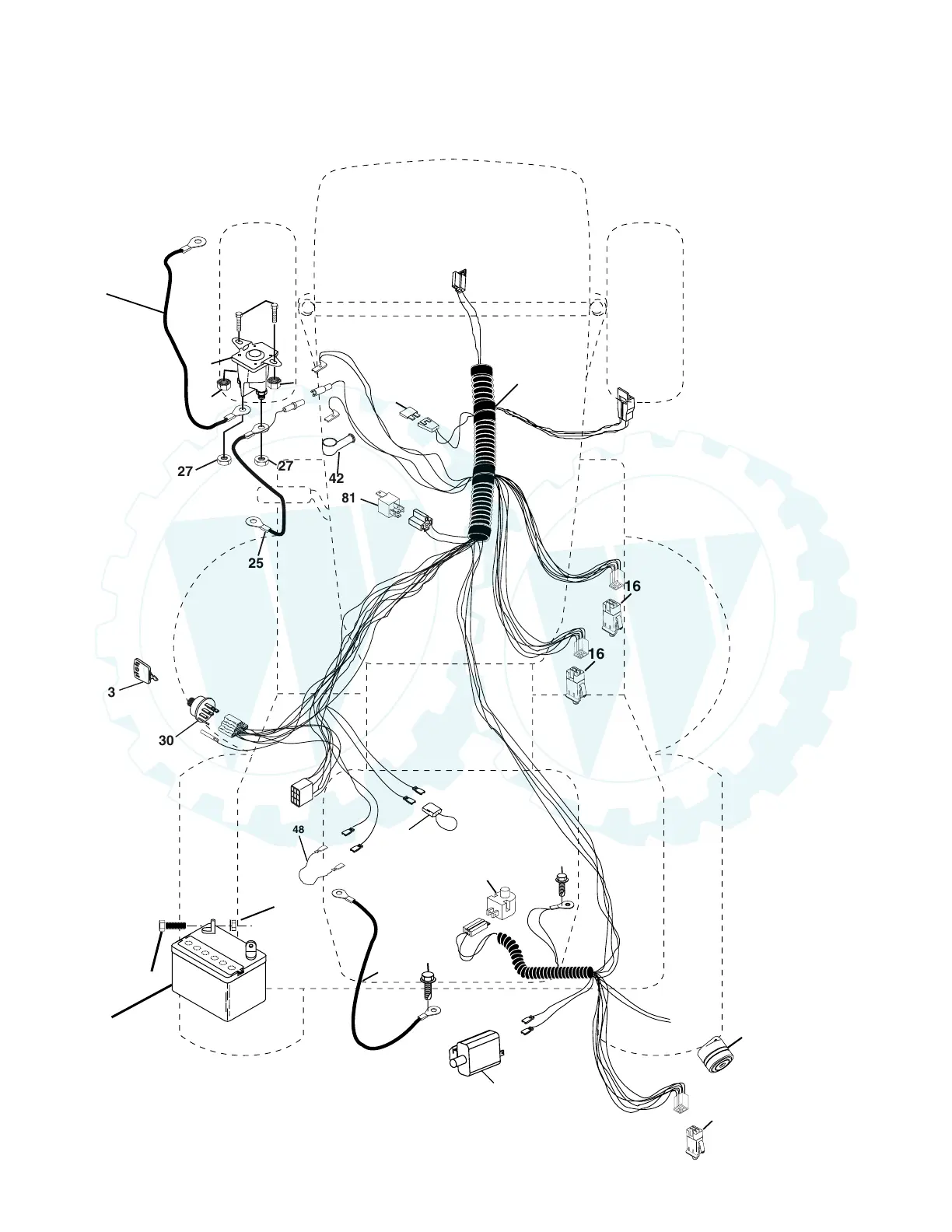 27
27
42
81
25
16
16
3
30
48