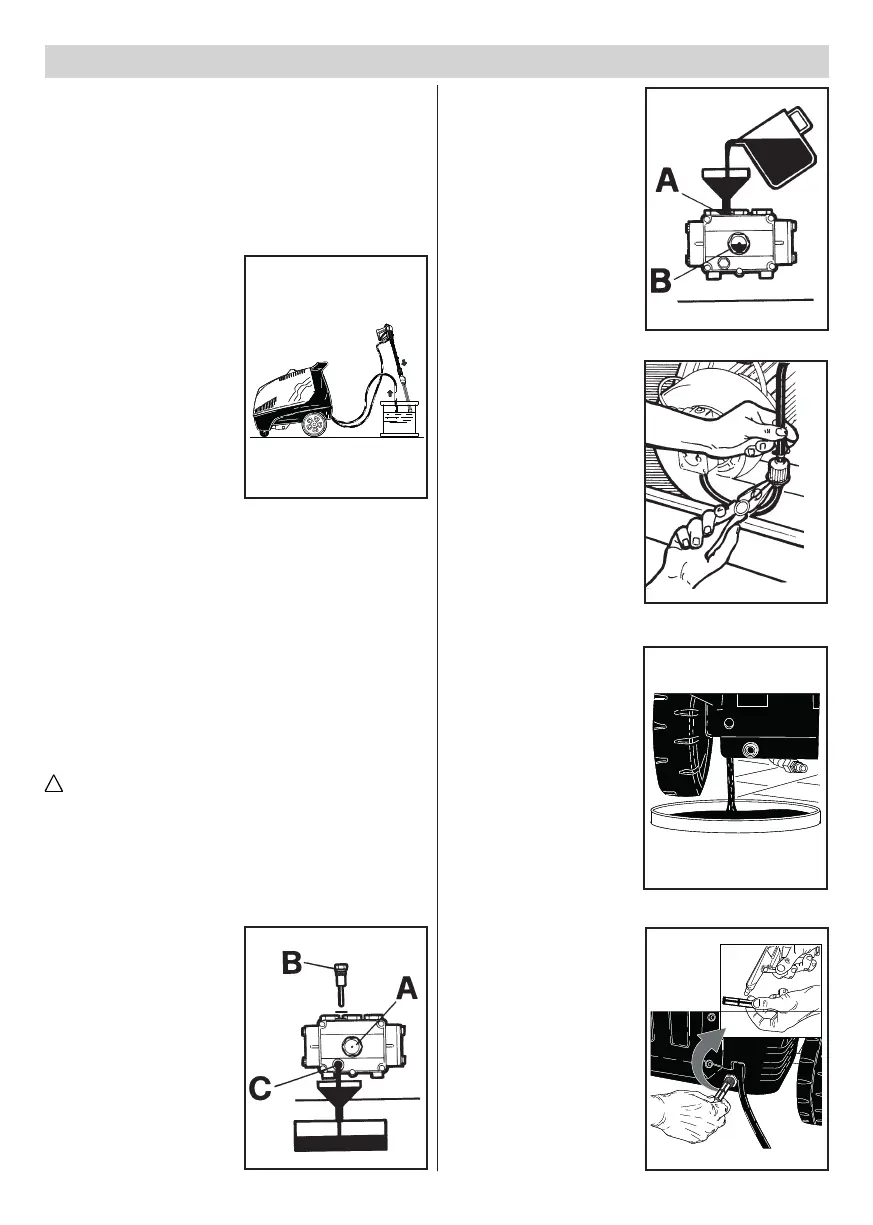 A

B

B

A

C