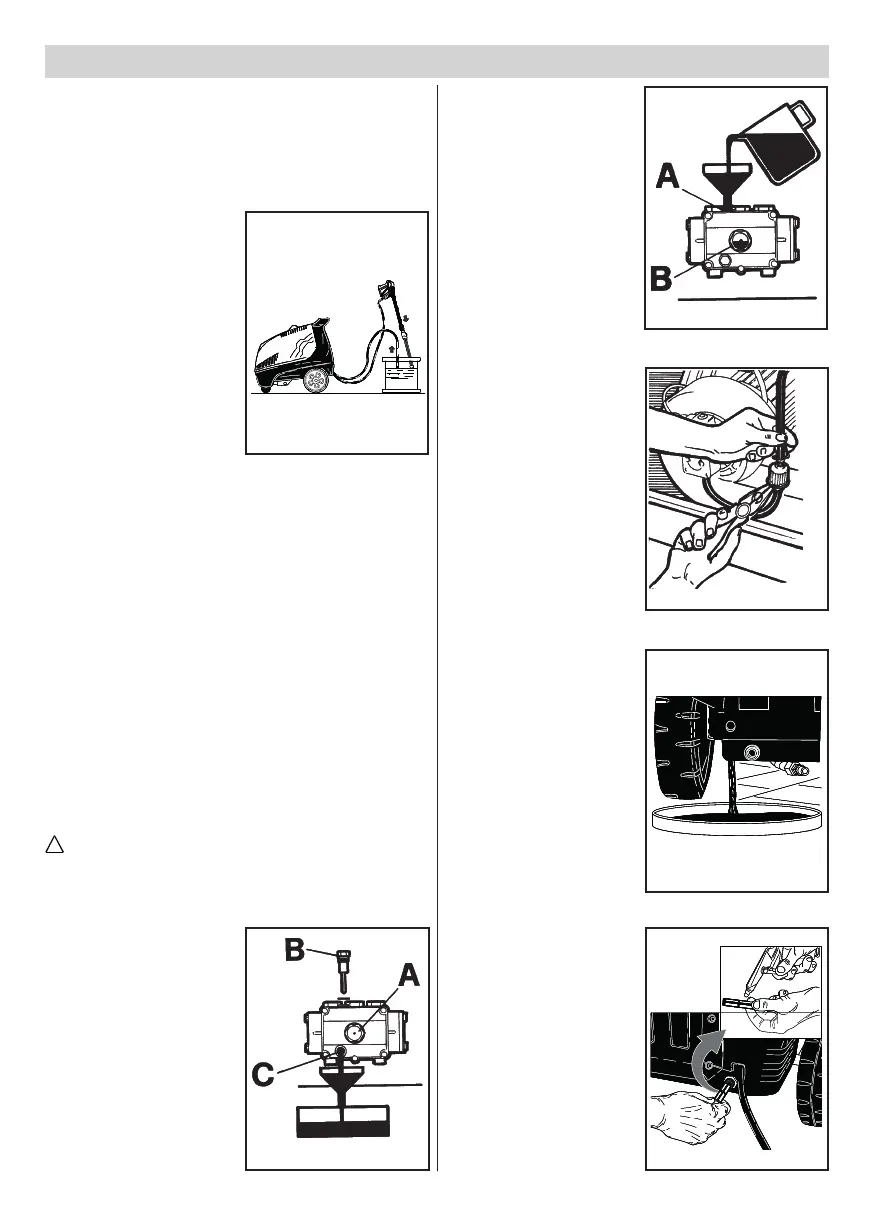 A

B

B

A

C