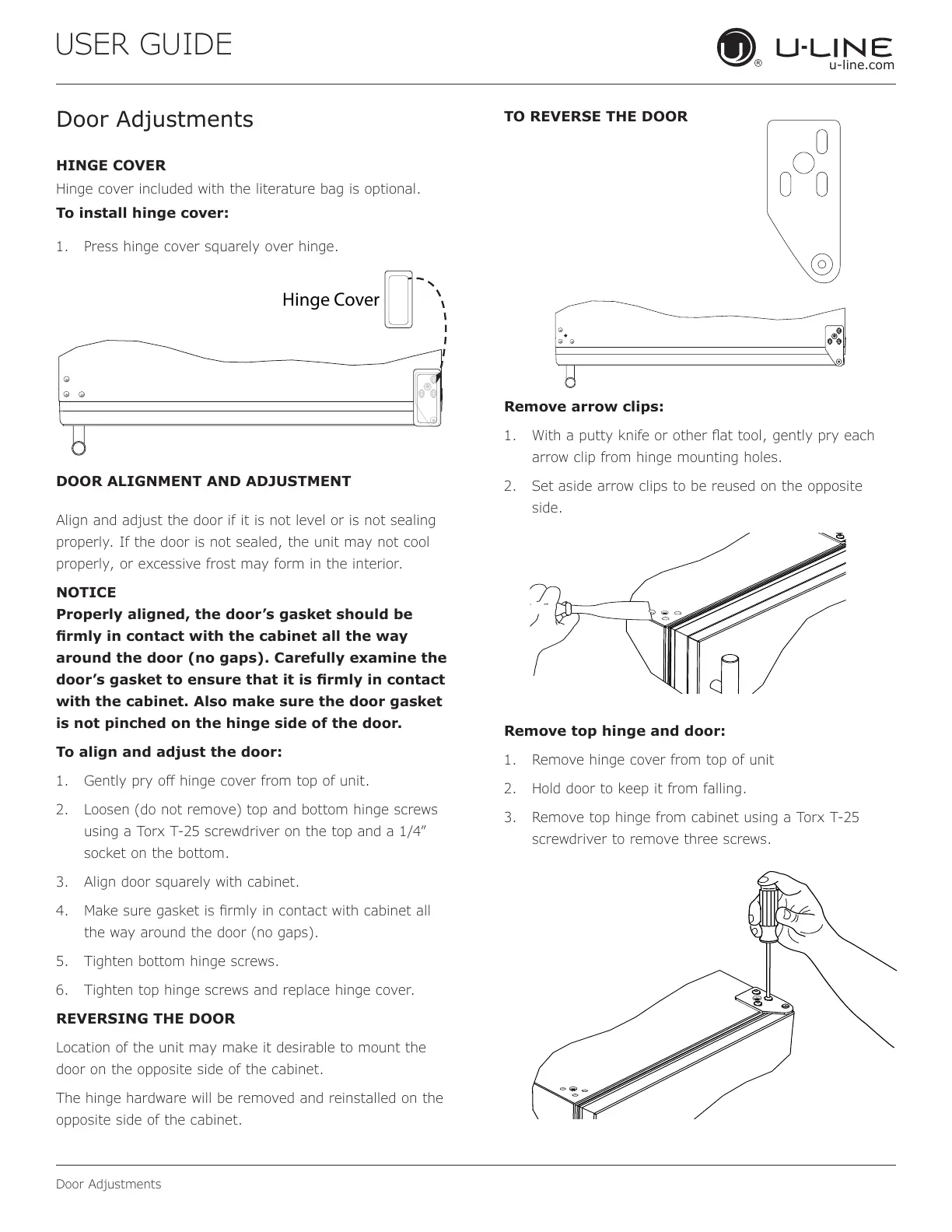 USER GUIDE

U-LINE
u-line.com

Door Adjustments

HINGE COVER

Hinge cover included with the literature bag is optional.

To install hinge cover:

1. Press hinge cover squarely over hinge.

Hinge Cover

DOOR ALIGNMENT AND ADJUSTMENT

Align and adjust the door if it is not level or is not sealing properly. If the door is not sealed, the unit may not cool properly, or excessive frost may form in the interior.

NOTICE
Properly aligned, the door's gasket should be firmly in contact with the cabinet all the way around the door (no gaps). Carefully examine the door's gasket to ensure that it is firmly in contact with the cabinet. Also make sure the door gasket is not pinched on the hinge side of the door.

To align and adjust the door:

1. Gently pry off hinge cover from top of unit.
2. Loosen (do not remove) top and bottom hinge screws using a Torx T-25 screwdriver on the top and a 1/4" socket on the bottom.
3. Align door squarely with cabinet.
4. Make sure gasket is firmly in contact with cabinet all the way around the door (no gaps).
5. Tighten bottom hinge screws.
6. Tighten top hinge screws and replace hinge cover.

REVERSING THE DOOR

Location of the unit may make it desirable to mount the door on the opposite side of the cabinet.

The hinge hardware will be removed and reinstalled on the opposite side of the cabinet.

TO REVERSE THE DOOR

Remove arrow clips:

1. With a putty knife or other flat tool, gently pry each arrow clip from hinge mounting holes.
2. Set aside arrow clips to be reused on the opposite side.

Remove top hinge and door:

1. Remove hinge cover from top of unit
2. Hold door to keep it from falling.
3. Remove top hinge from cabinet using a Torx T-25 screwdriver to remove three screws.

Door Adjustments