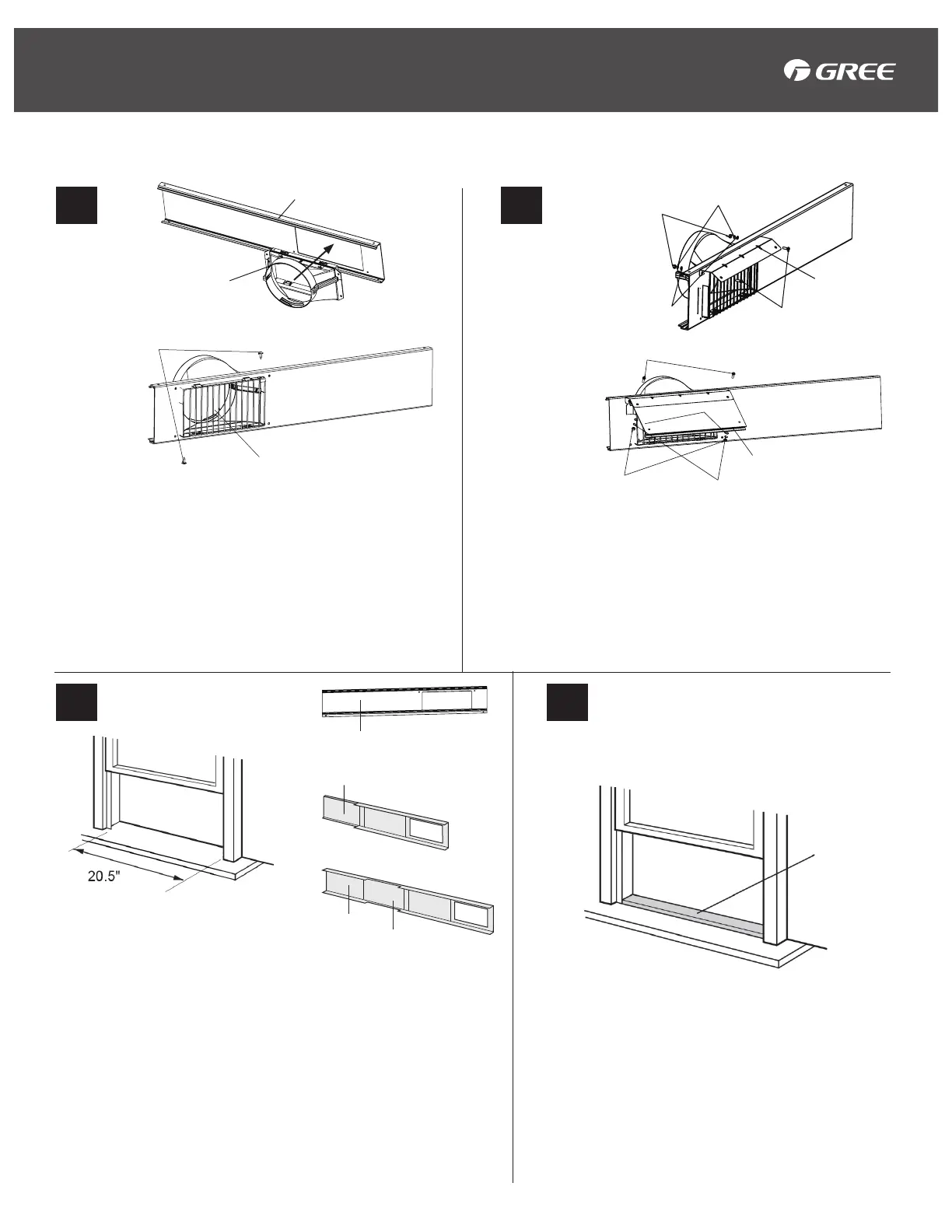 GREE

20.5"