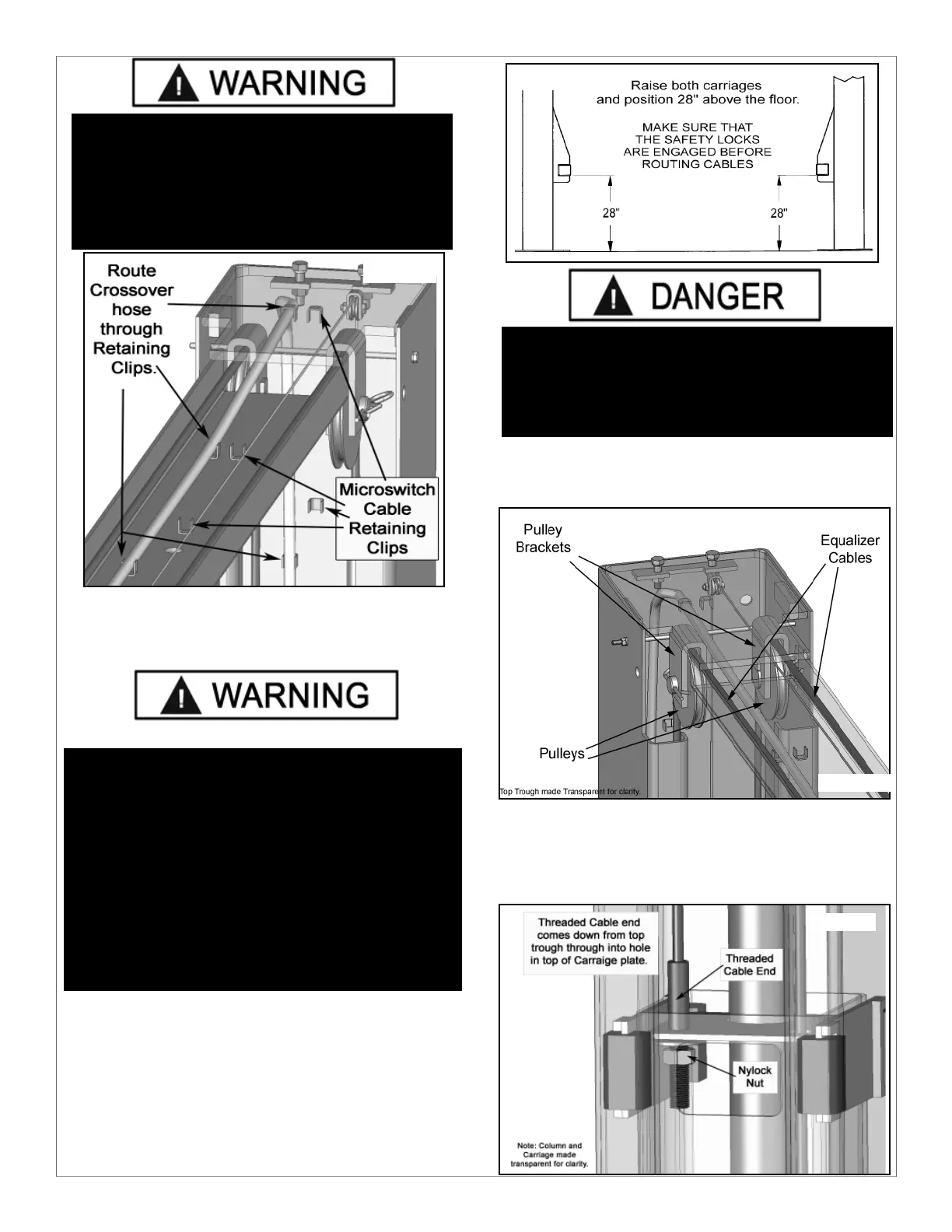 WARNING

Route Crossover hose through Retaining Clips.

Microswitch Cable Retaining Clips

WARNING

Raise both carriages and position 28" above the floor.

MAKE SURE THAT THE SAFETY LOCKS ARE ENGAGED BEFORE ROUTING CABLES

28"

28"

DANGER

Pulley Brackets

Equalizer Cables

Pulleys

Top Trough made Transparent for clarity.

Threaded Cable end comes down from top trough through into hole in top of Carraige plate.

Threaded Cable End

Nylock Nut

Note: Column and Carriage made transparent for clarity.