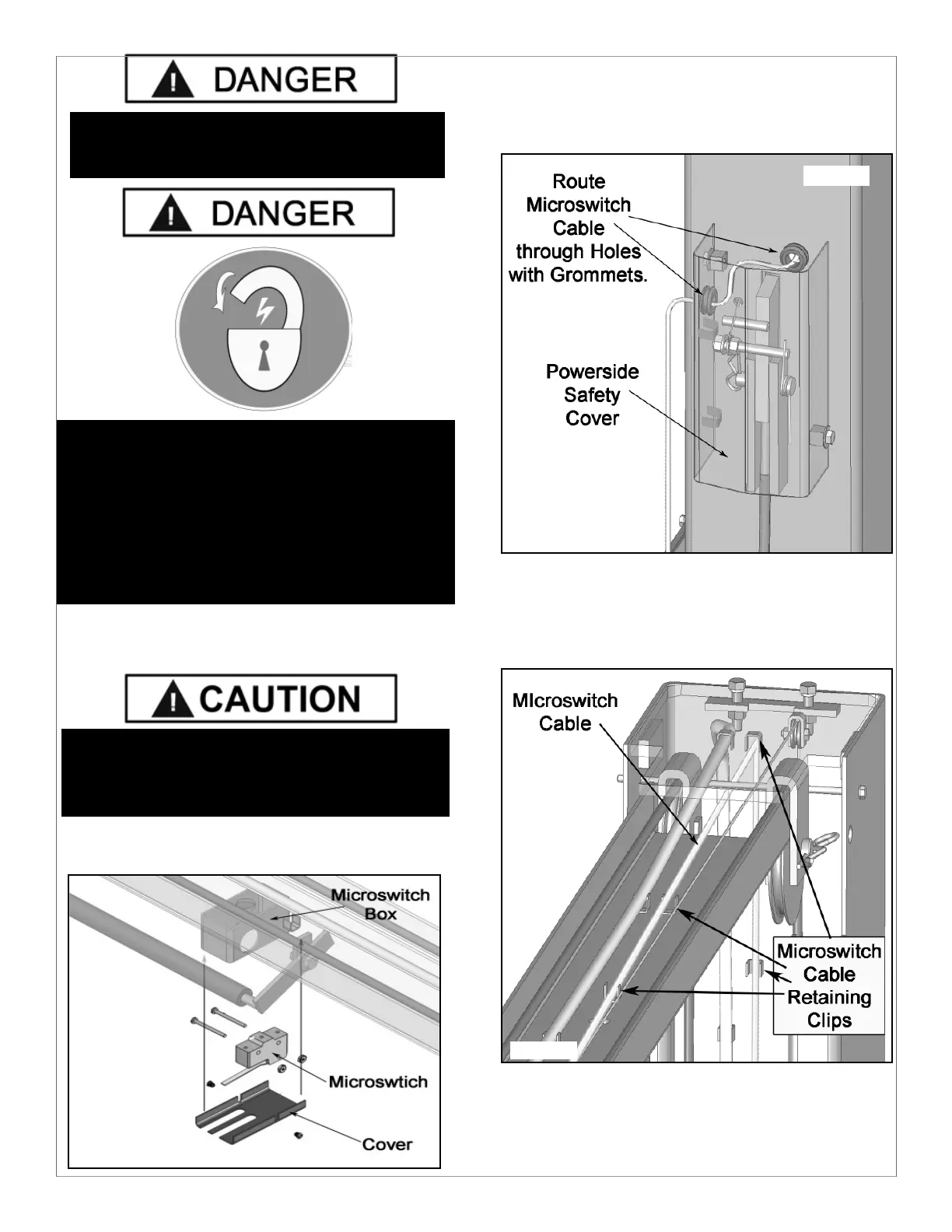 DANGER

DANGER

CAUTION

Microswitch Box

Microswtich

Cover

Route Microswitch Cable through Holes with Grommets.

Powerside Safety Cover

MIcroswitch Cable

Microswitch Cable Retaining Clips