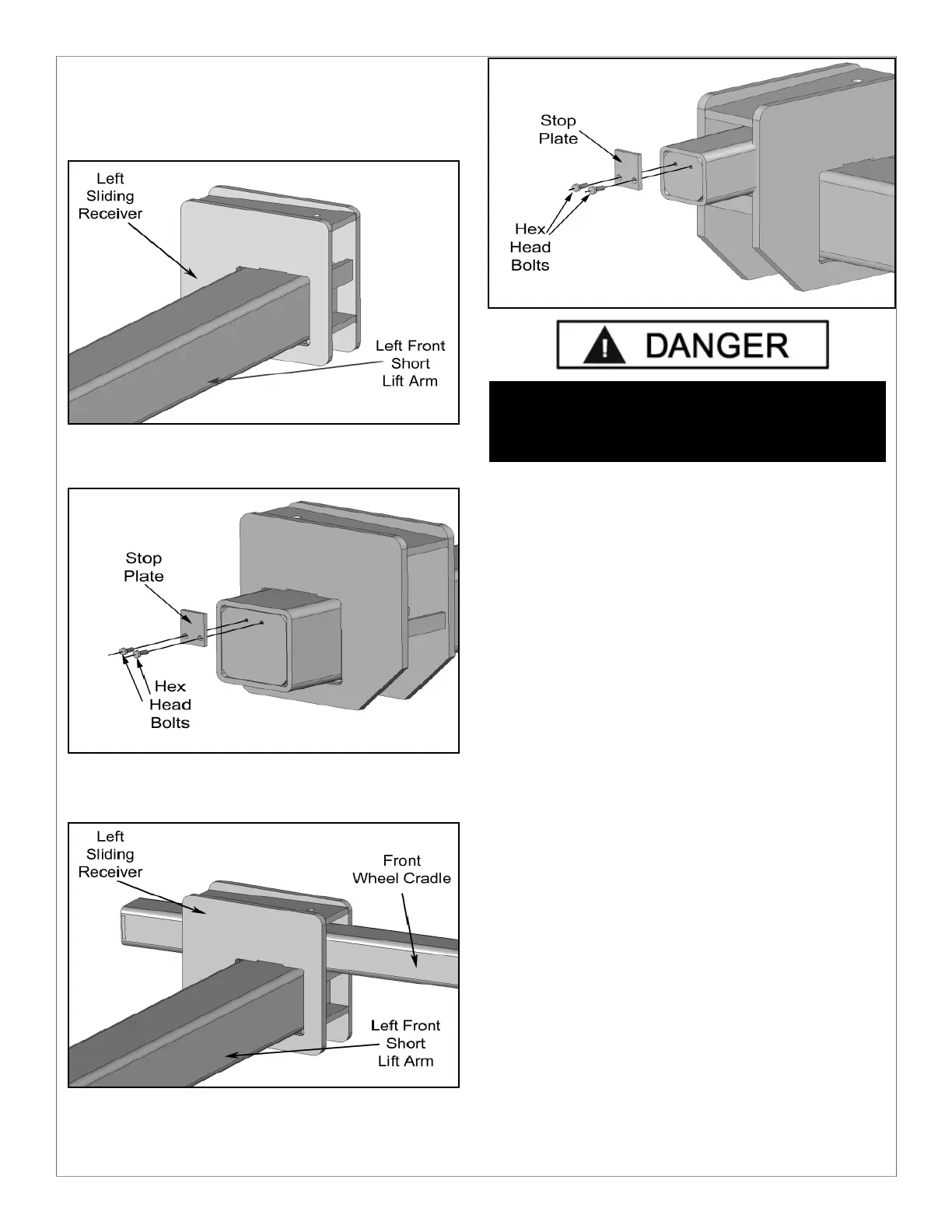 Left Sliding Receiver

Left Front Short Lift Arm

Stop Plate

Hex Head Bolts

Left Sliding Receiver

Front Wheel Cradle

Left Front Short Lift Arm

Stop Plate

Hex Head Bolts

DANGER