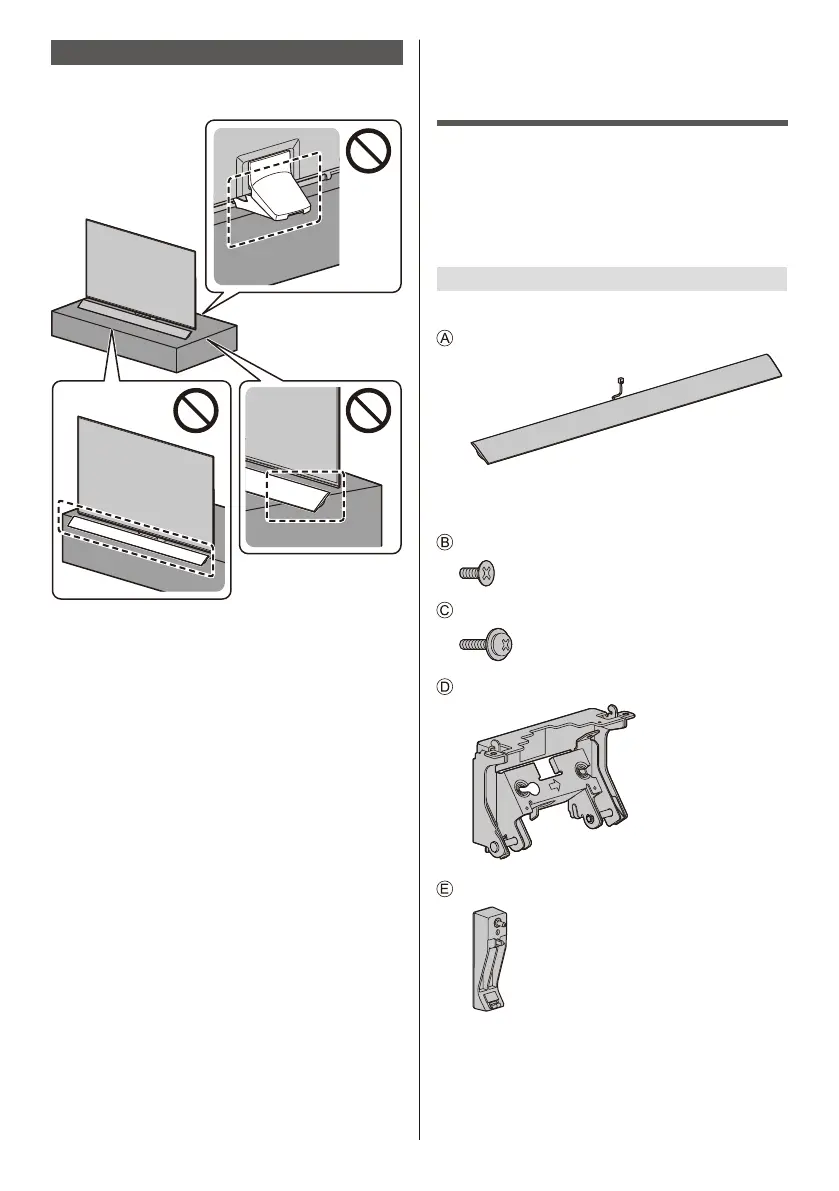 Ⓐ

Ⓑ

Ⓒ

Ⓓ

Ⓔ