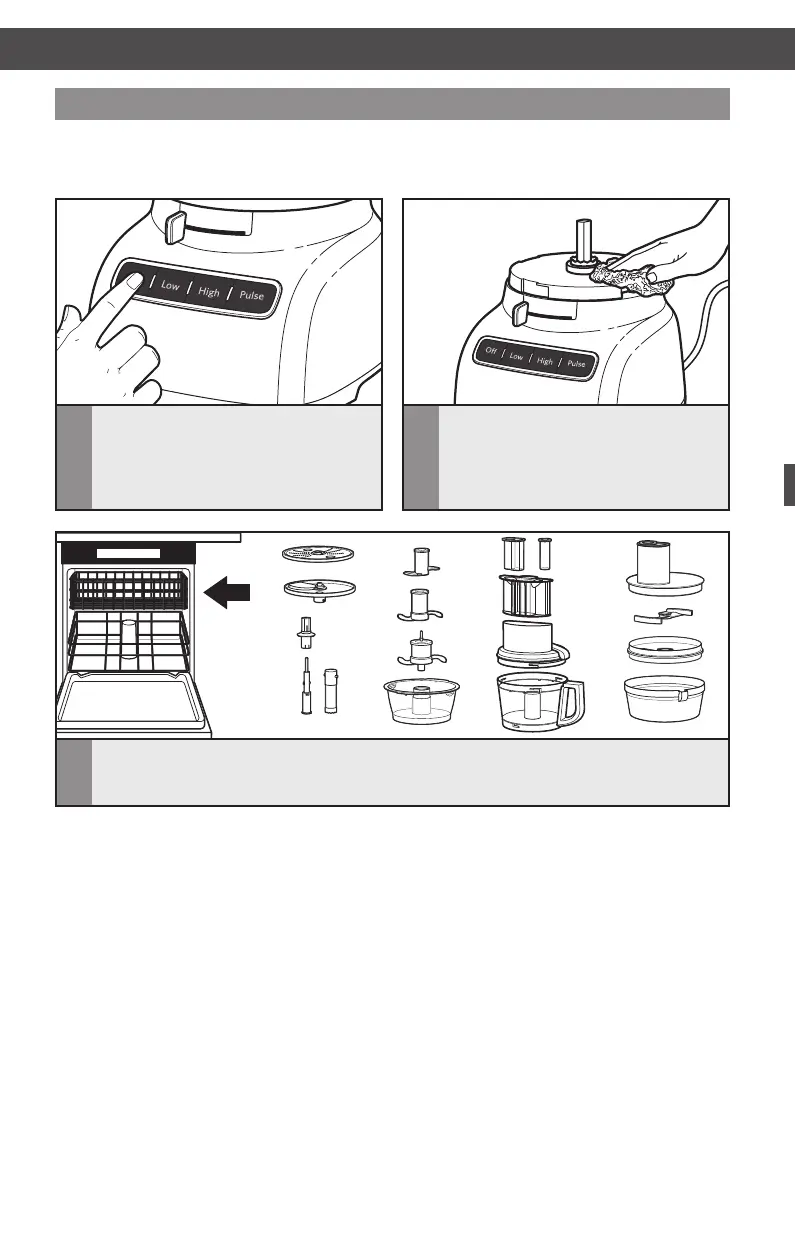 Low
High
Pulse

Off
Low
High
Pulse