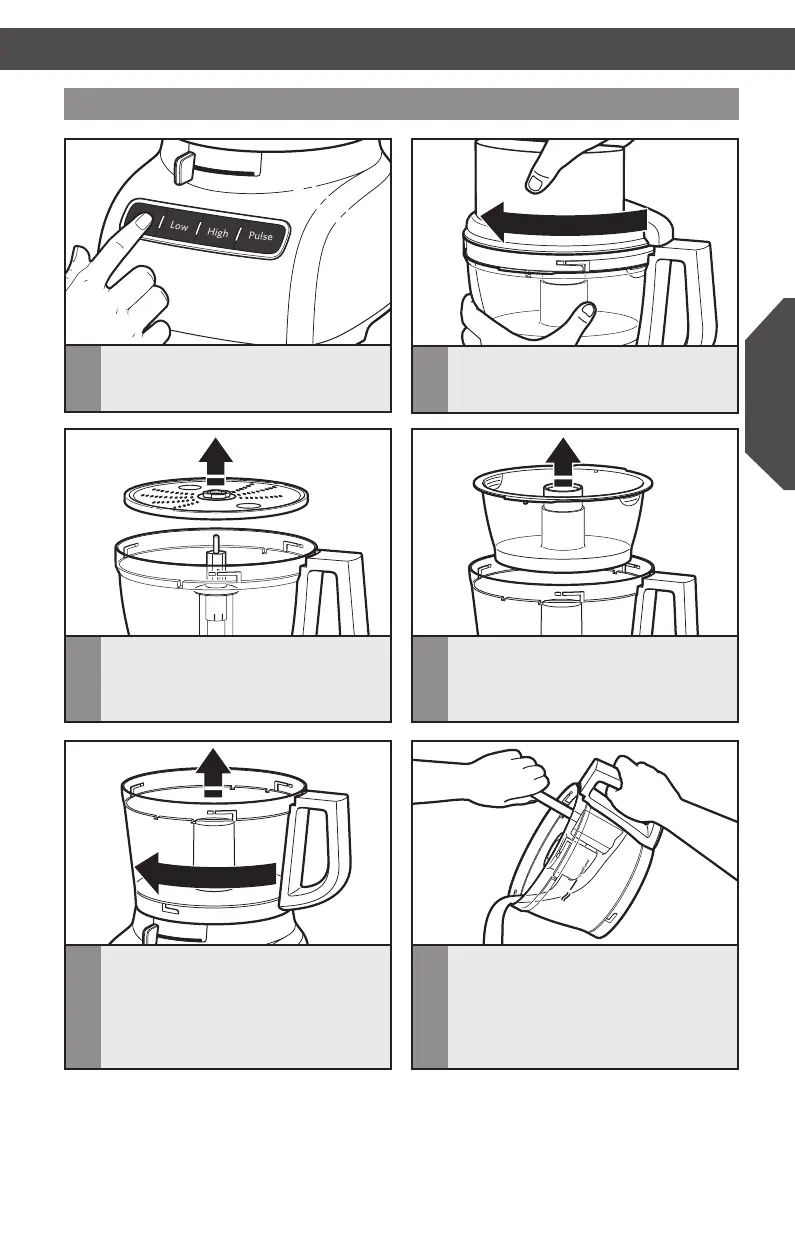 Low High Pulse