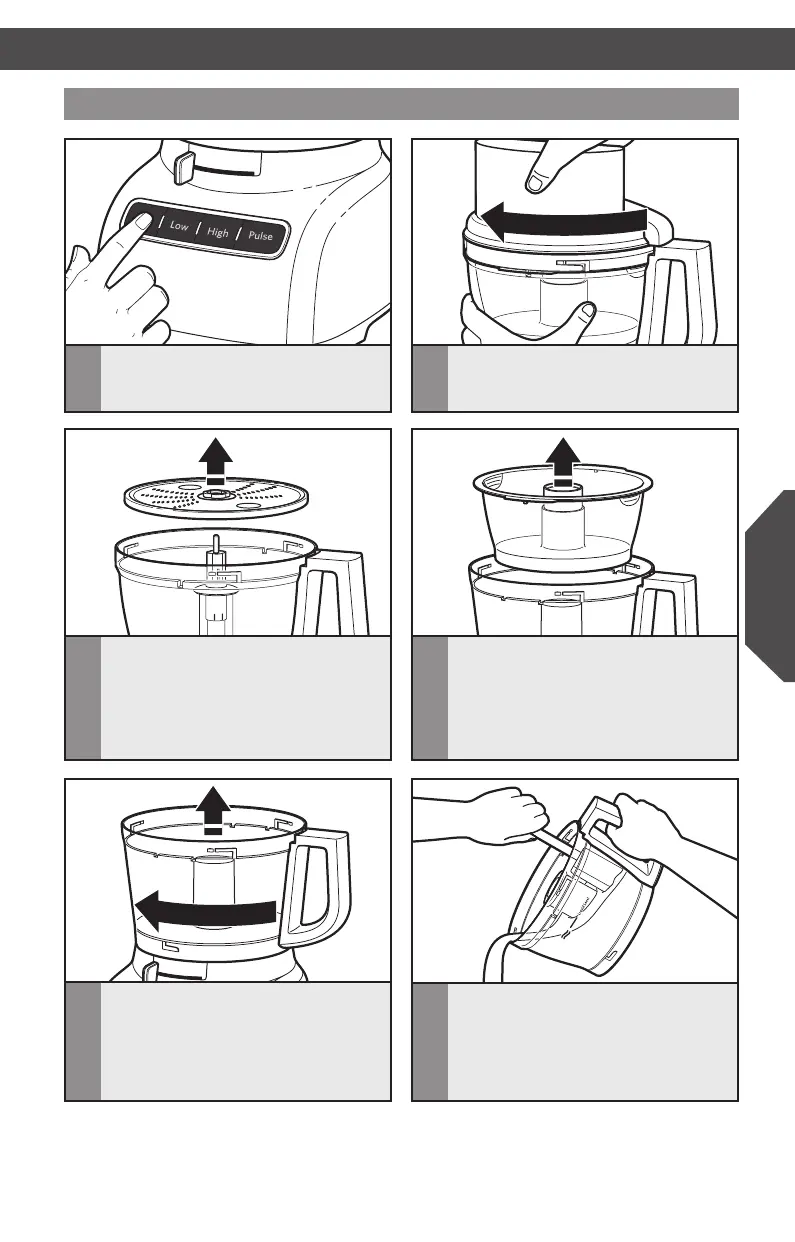 Low High Pulse