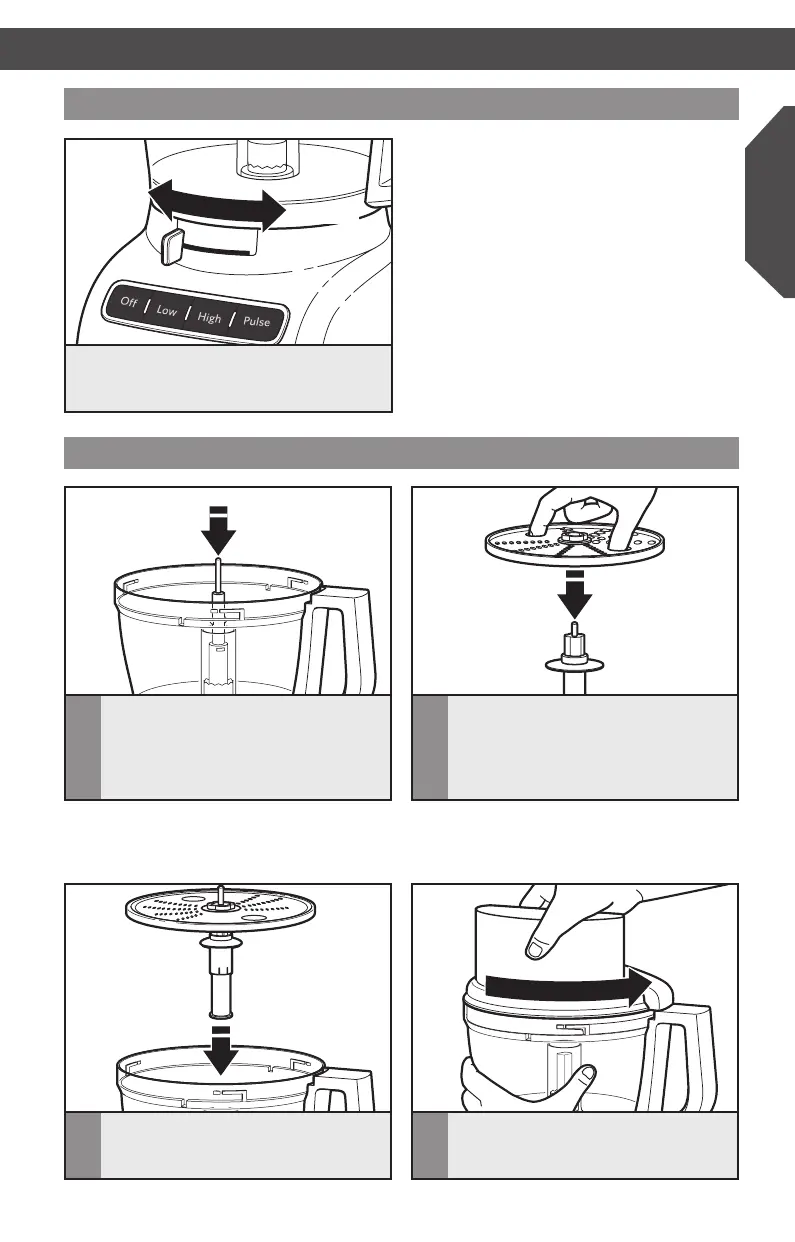 Off | Low | High | Pulse