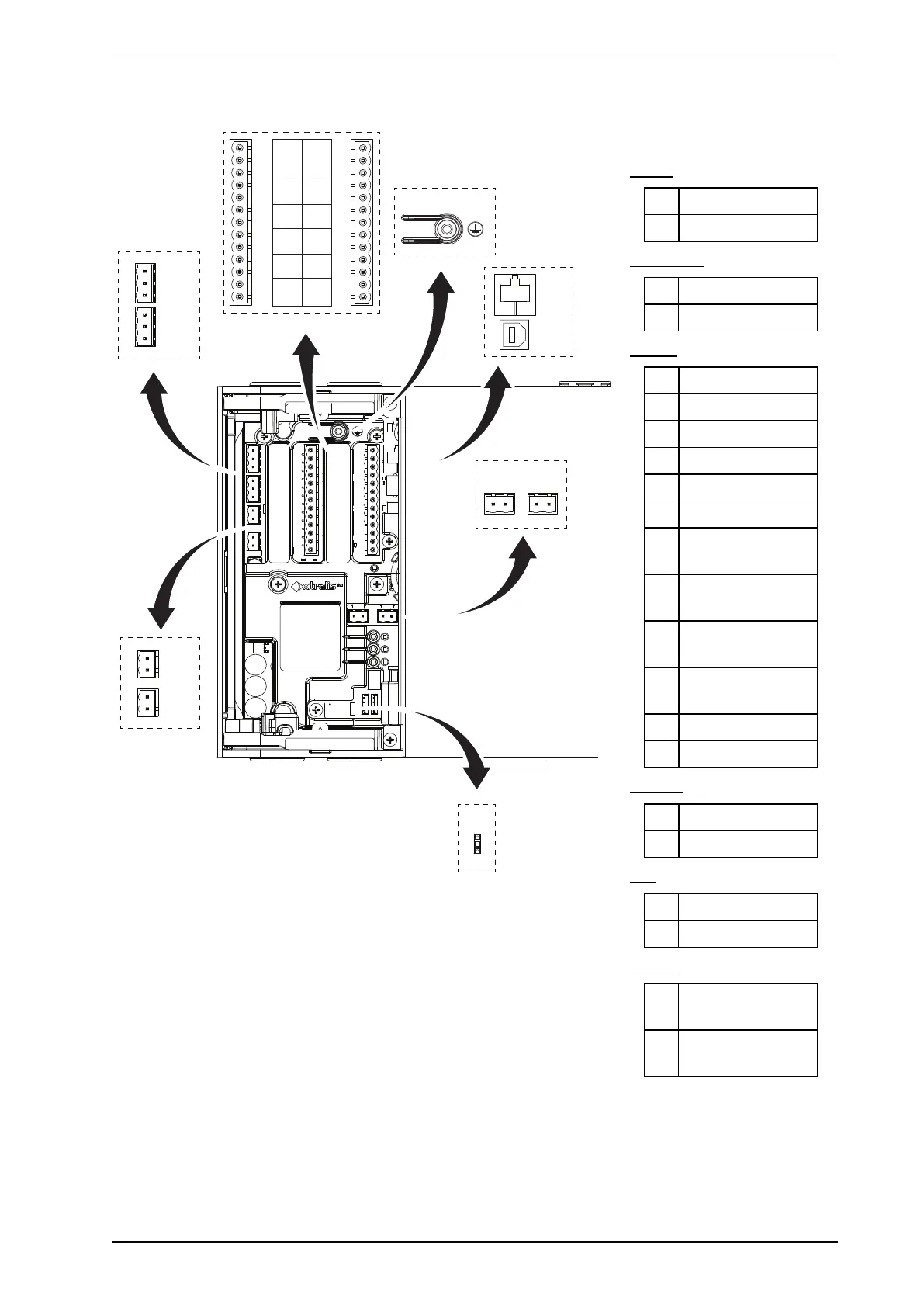 xtralis