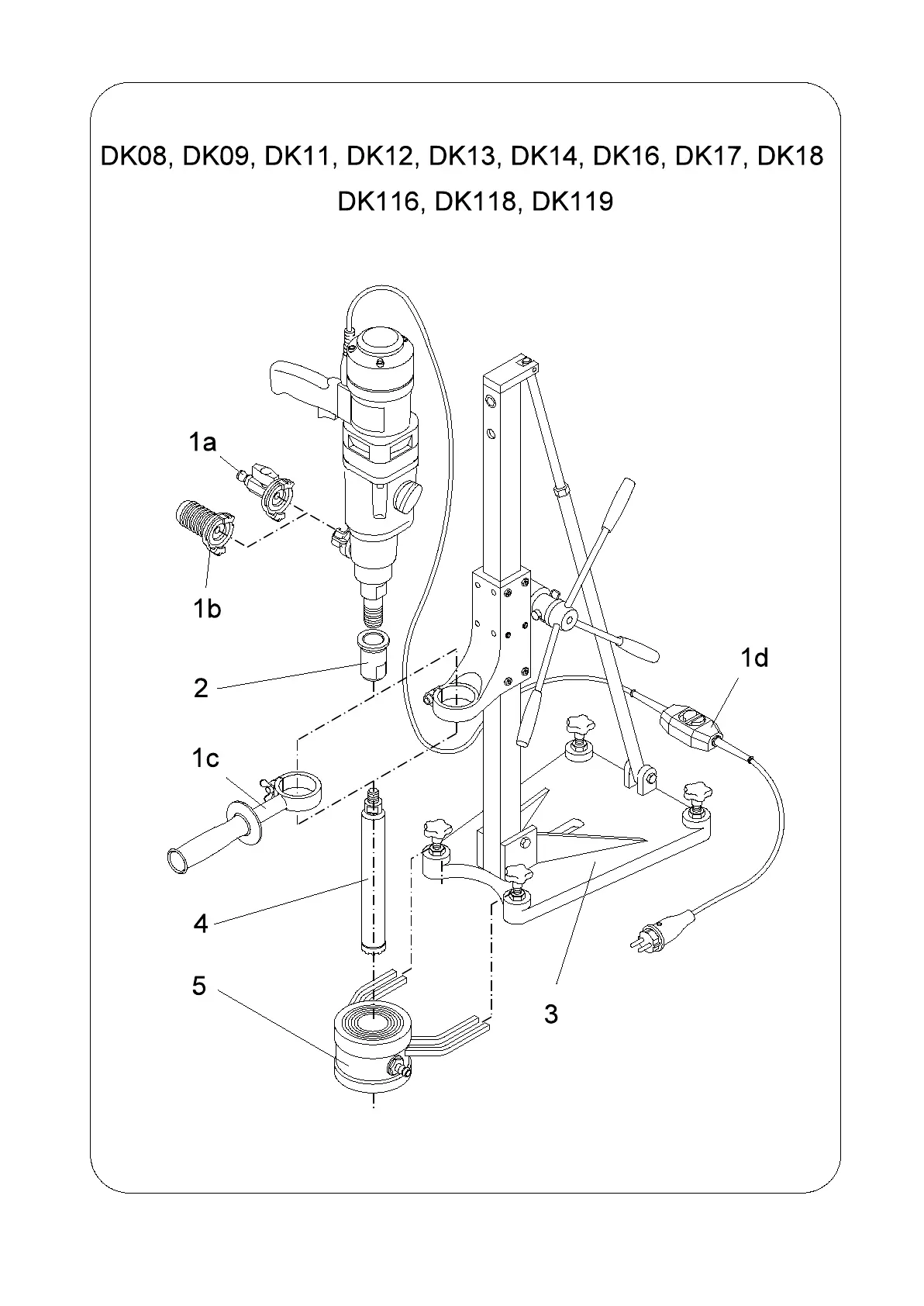 DK08, DK09, DK11, DK12, DK13, DK14, DK16, DK17, DK18
DK116, DK118, DK119

1a

1b

2

1d

1c

4

5

3