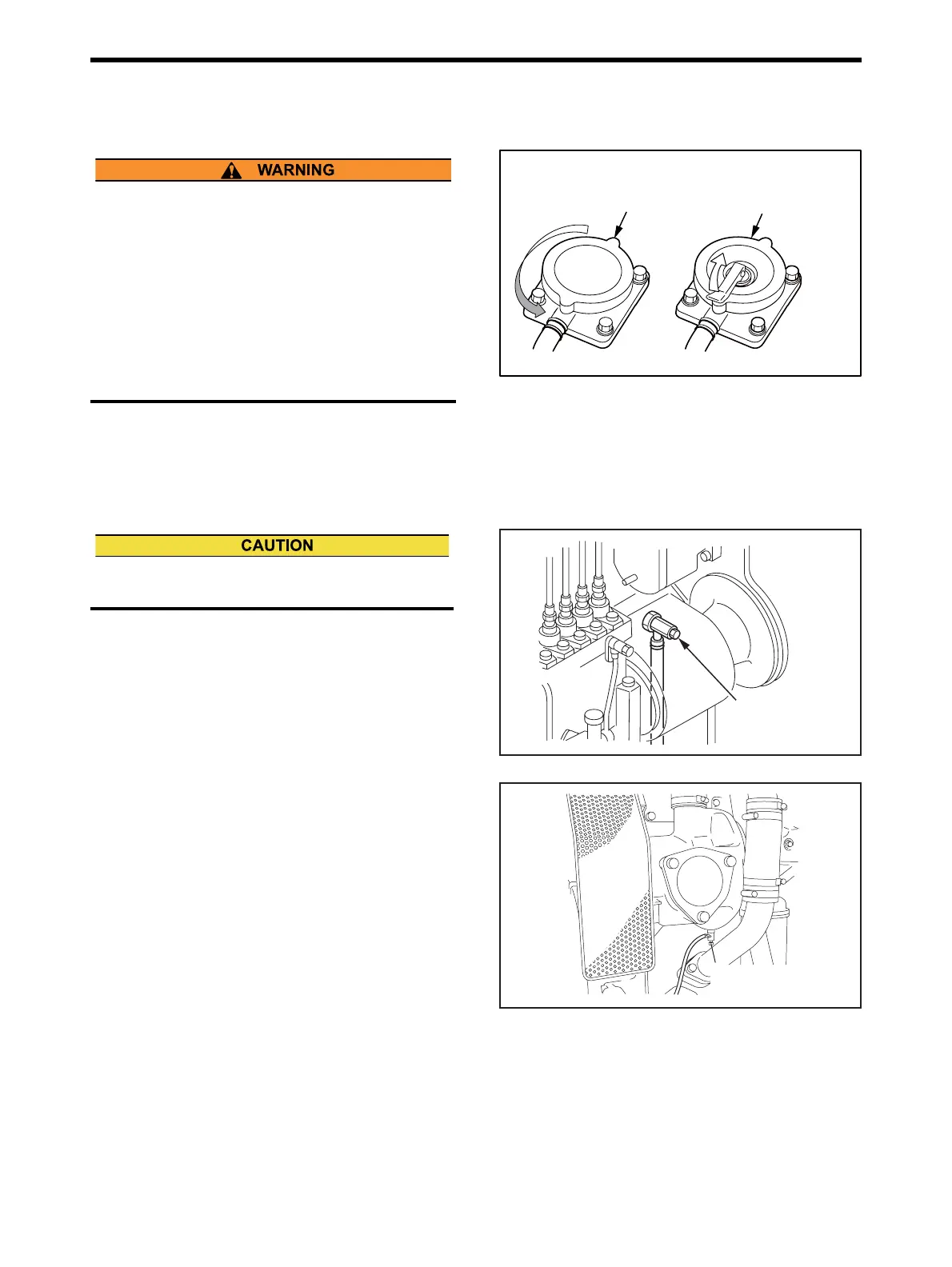 WARNING

CAUTION