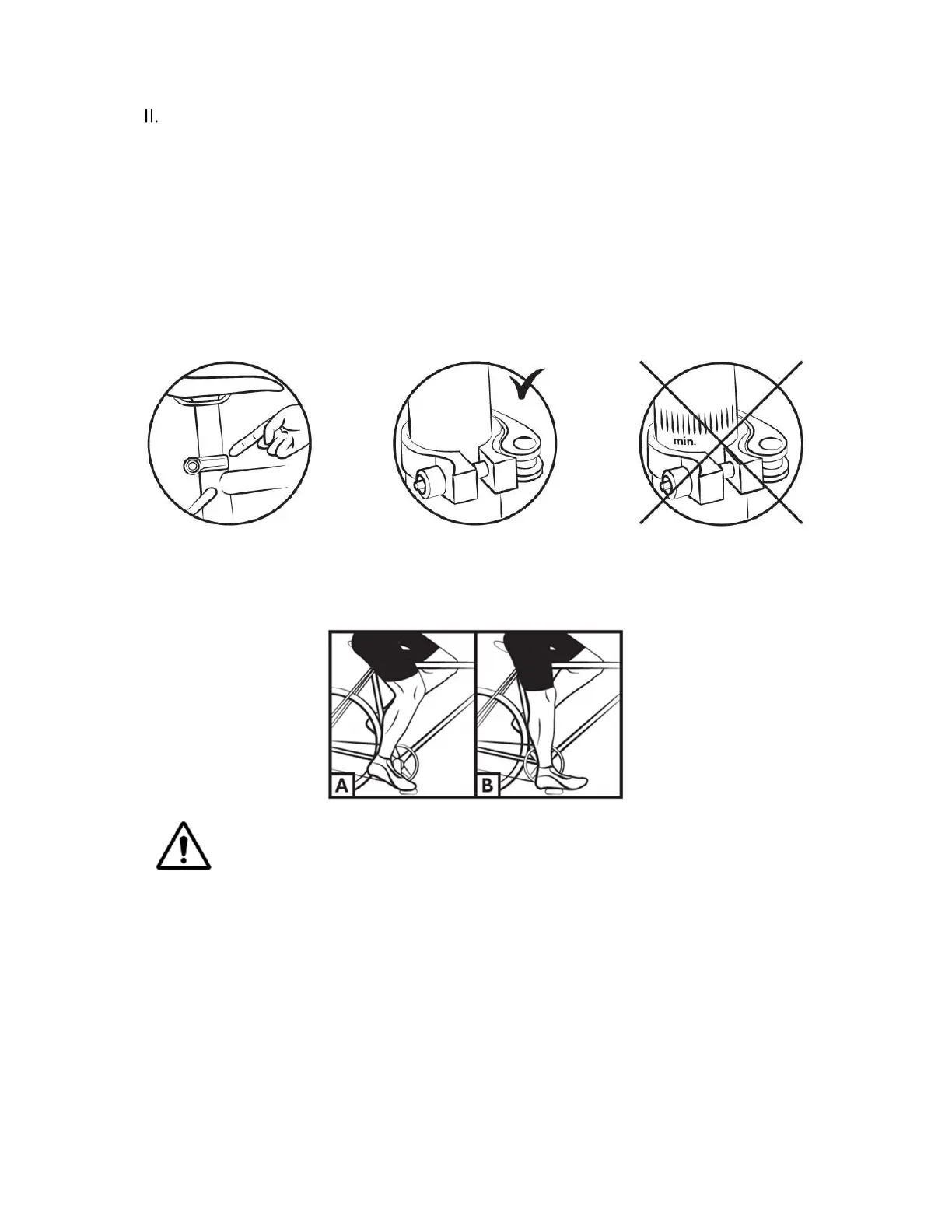 II.

min.

A

B