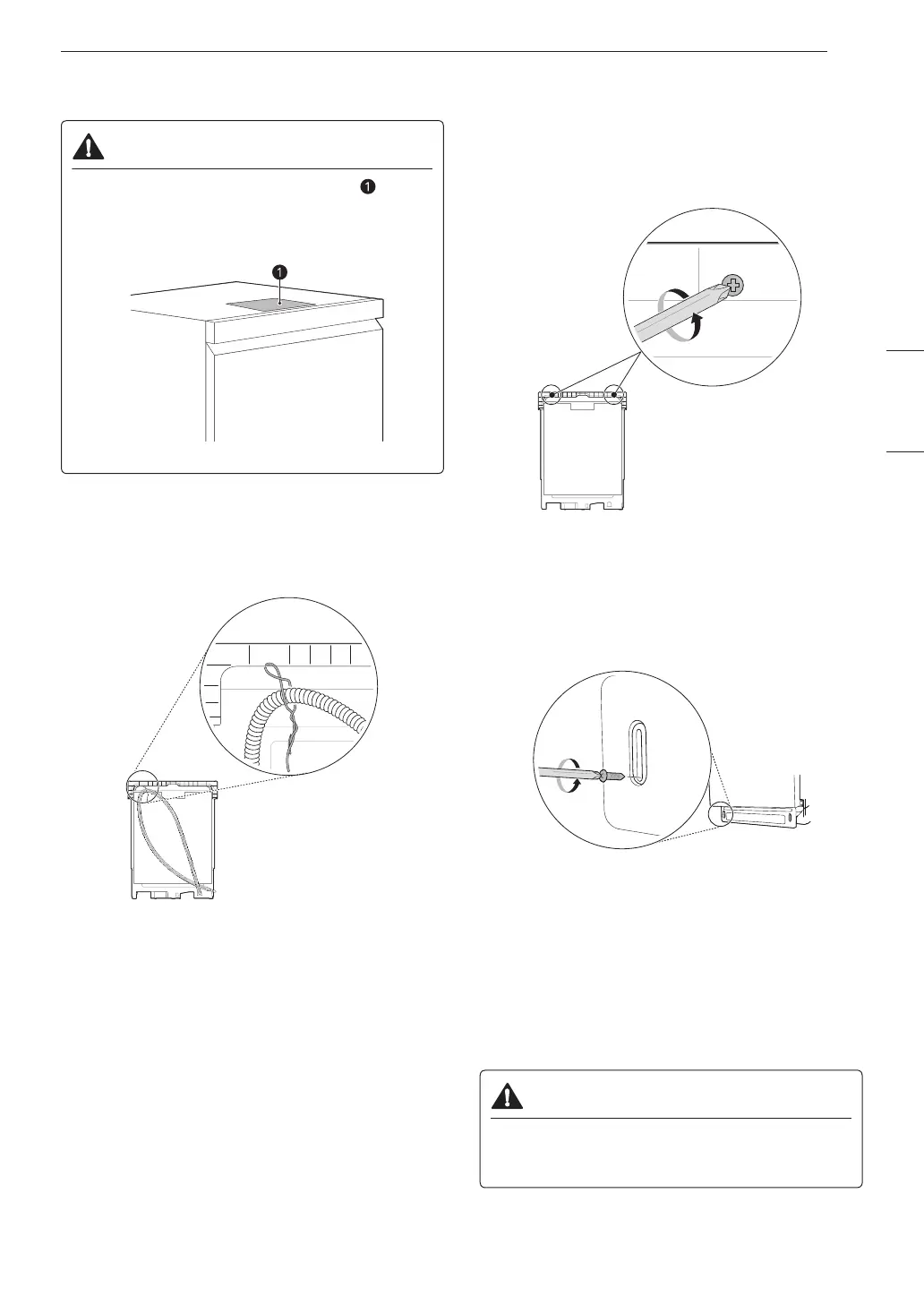 1

1