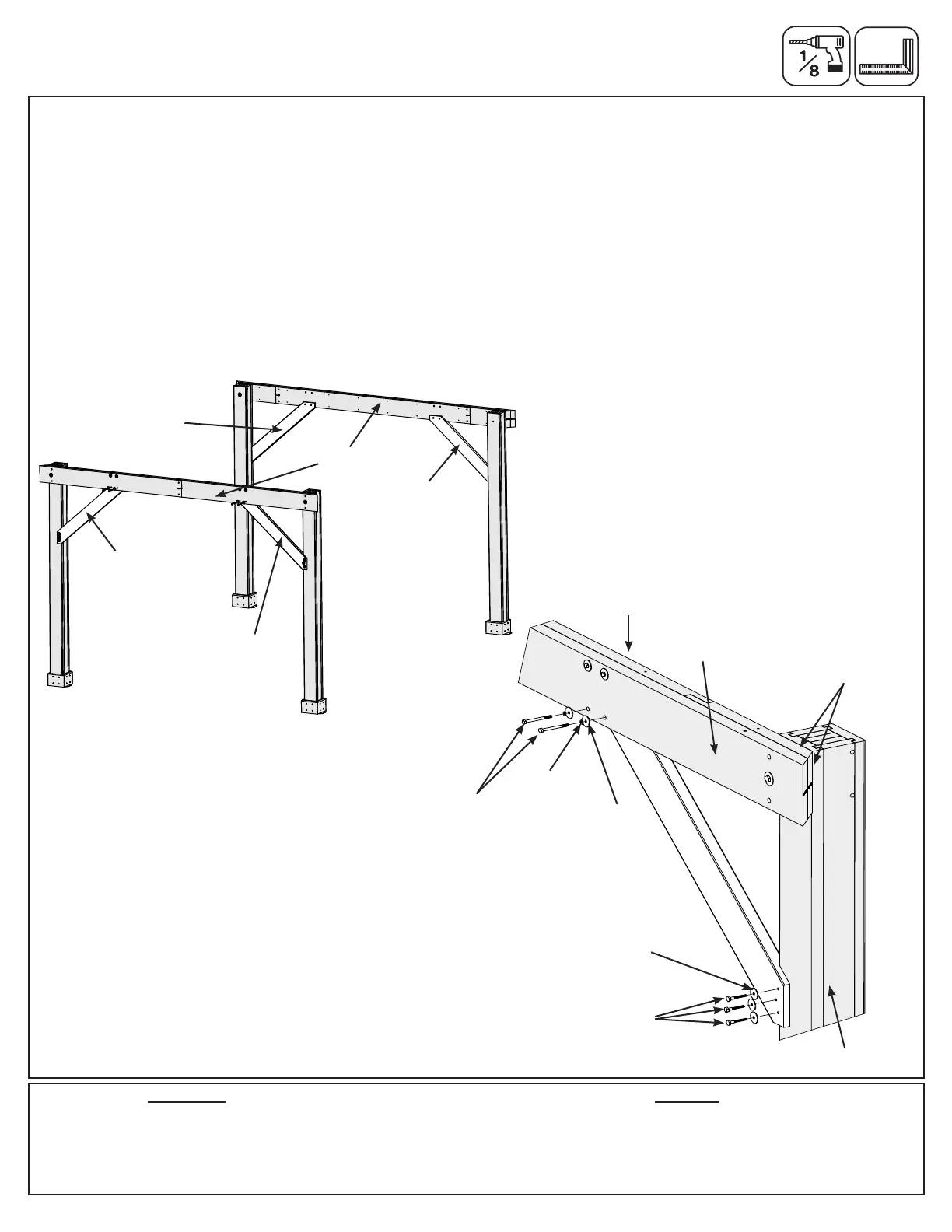 $\frac{1}{8}$