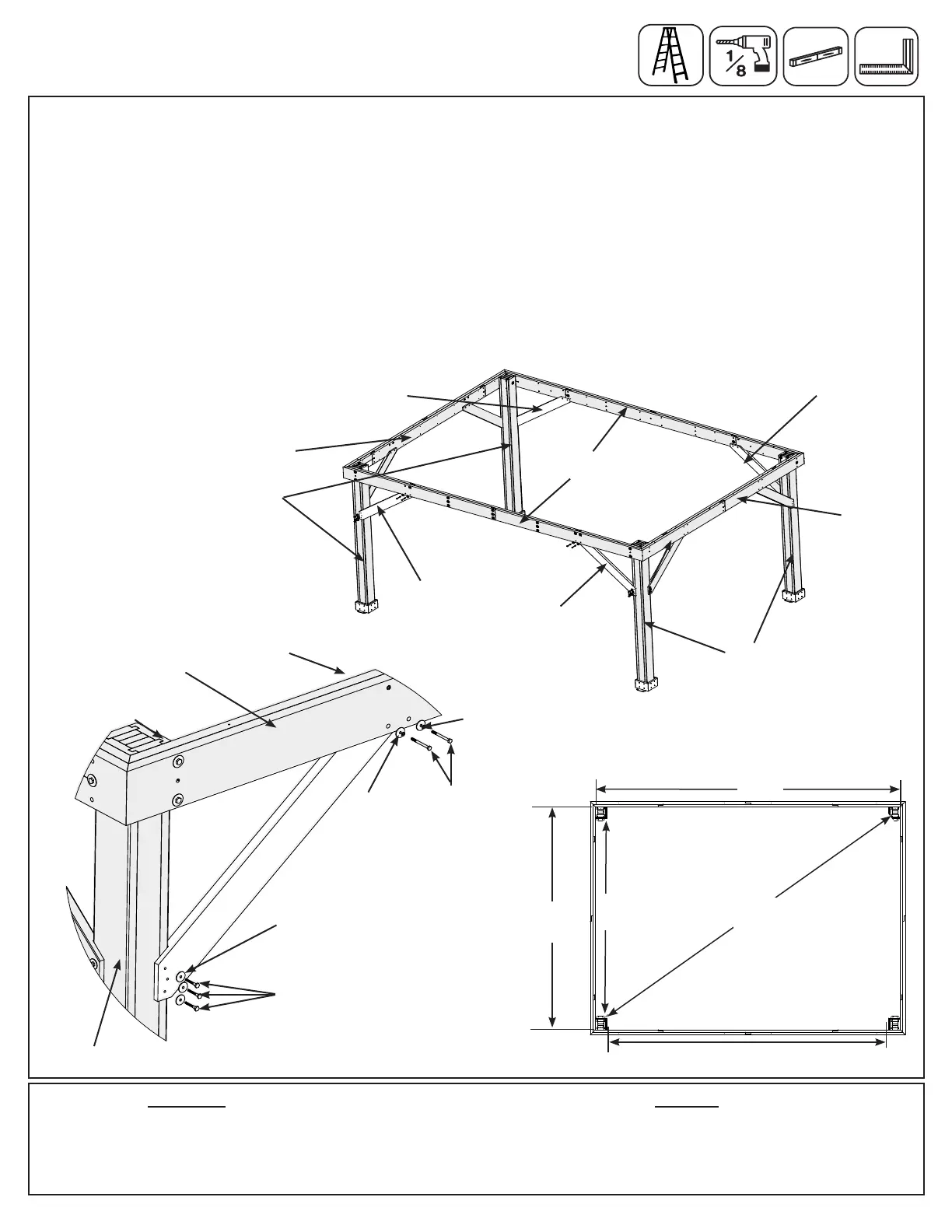 $\frac{1}{8}$