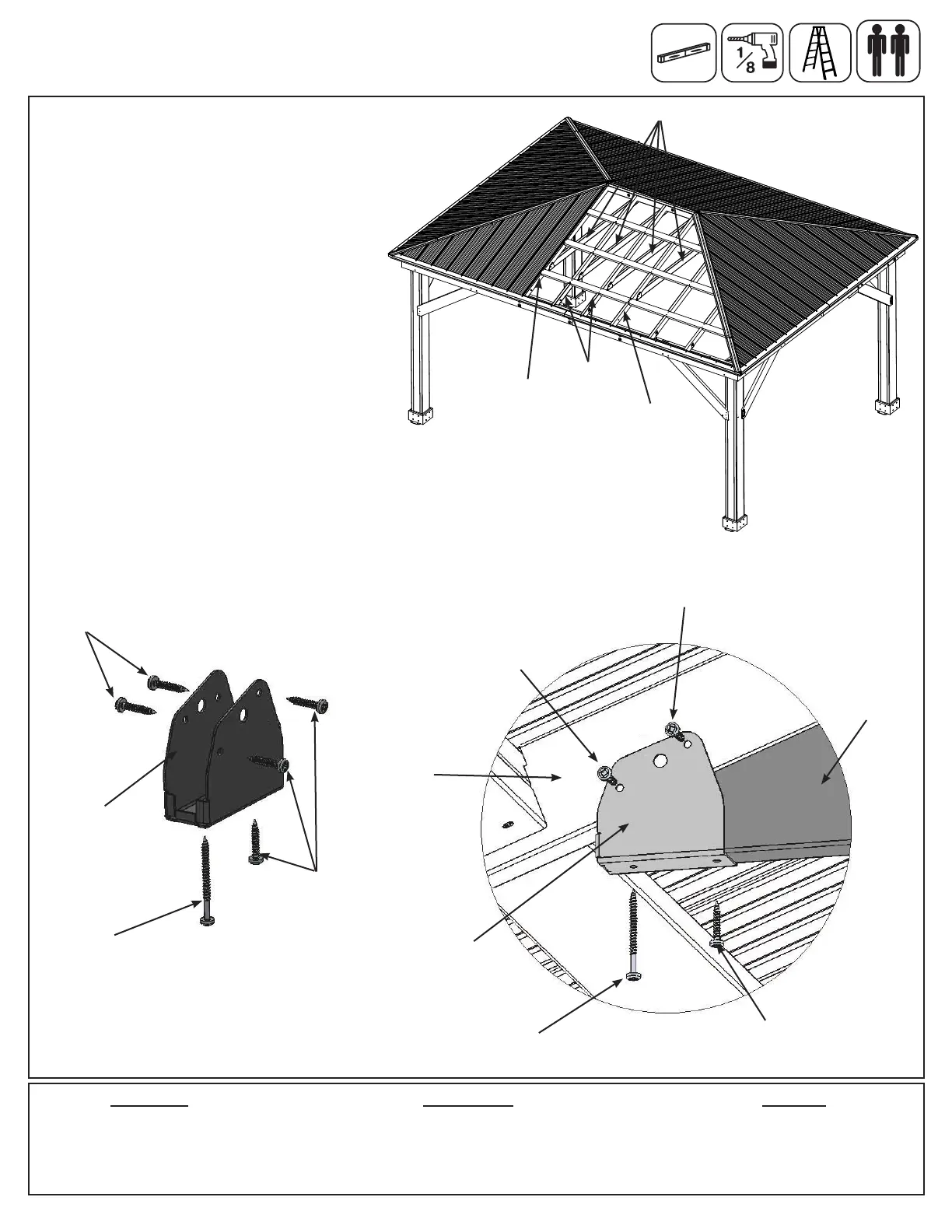 $\frac{1}{8}$