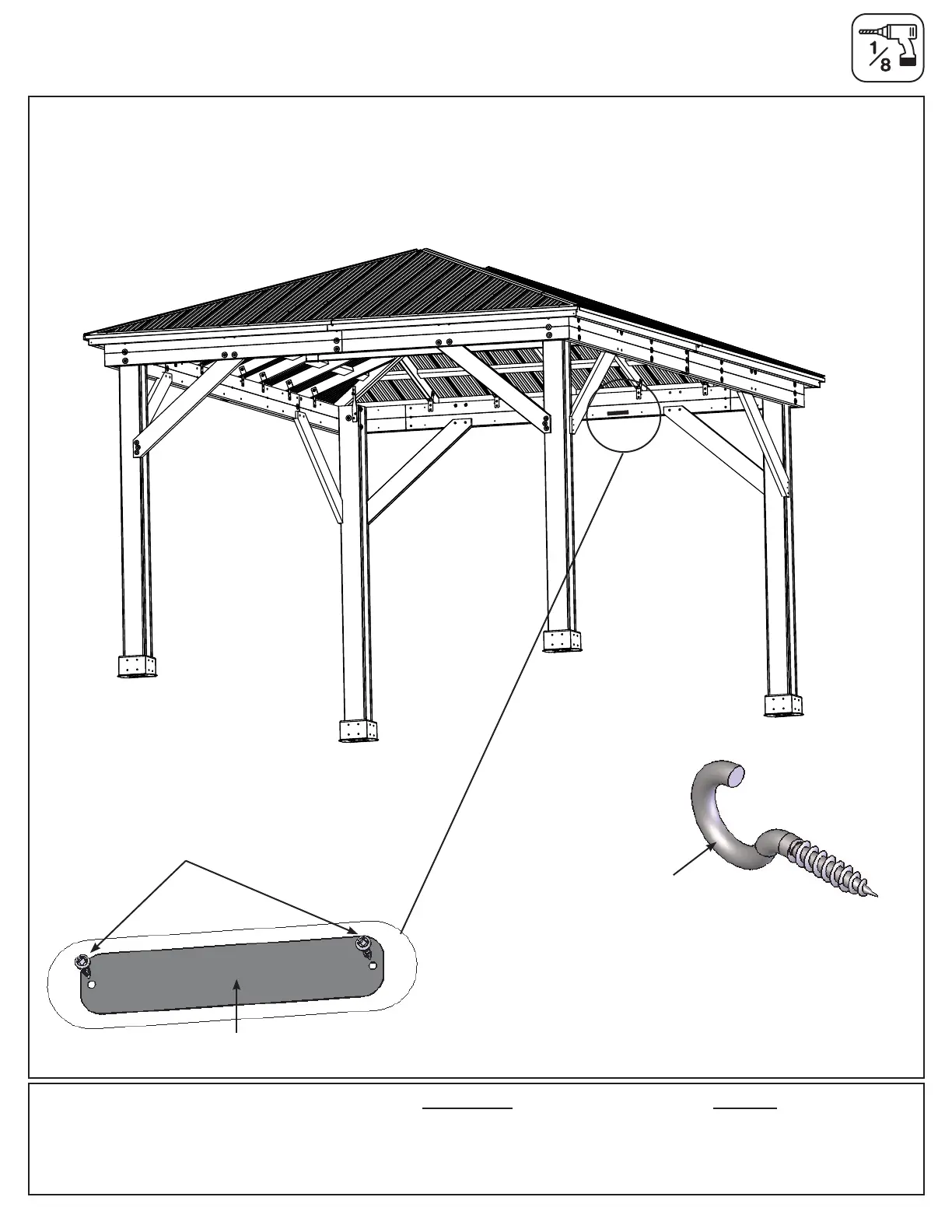 $\frac{1}{8}$