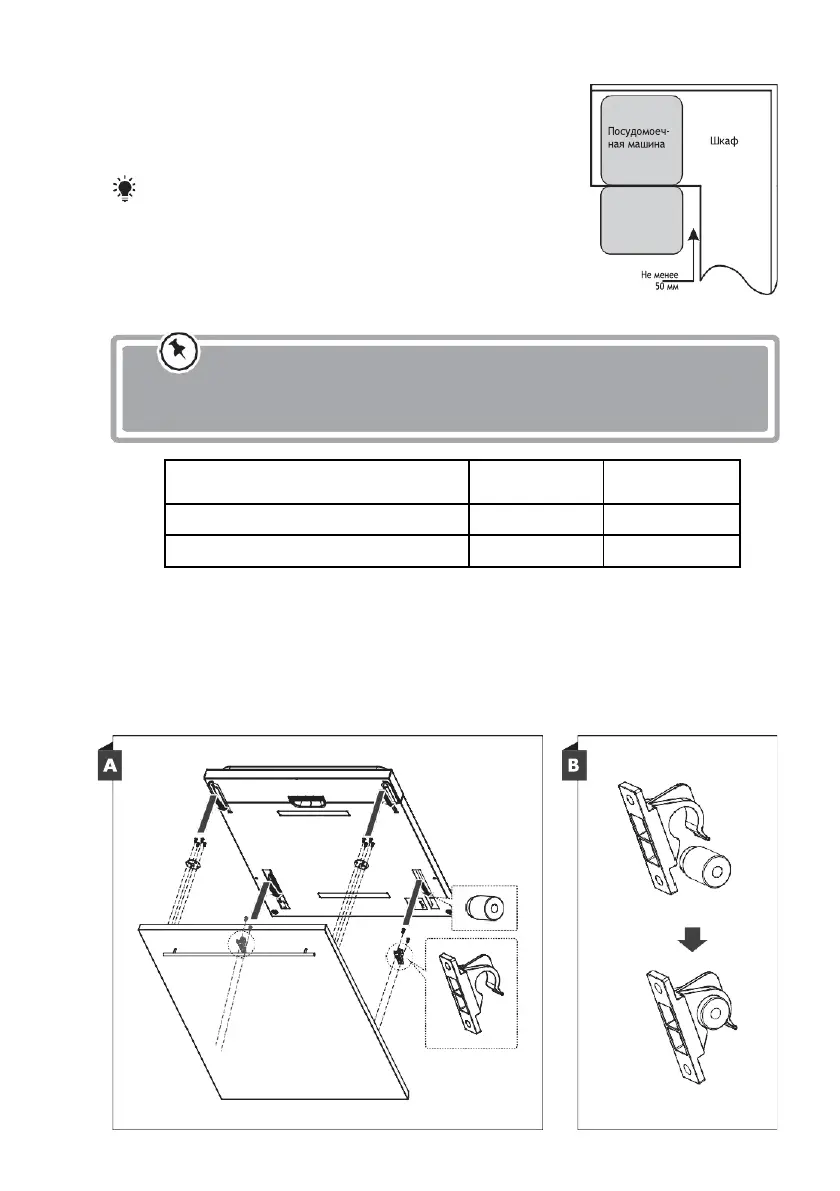 Посудомоечная машина

Шкаф

Не менее 50 мм

A

B