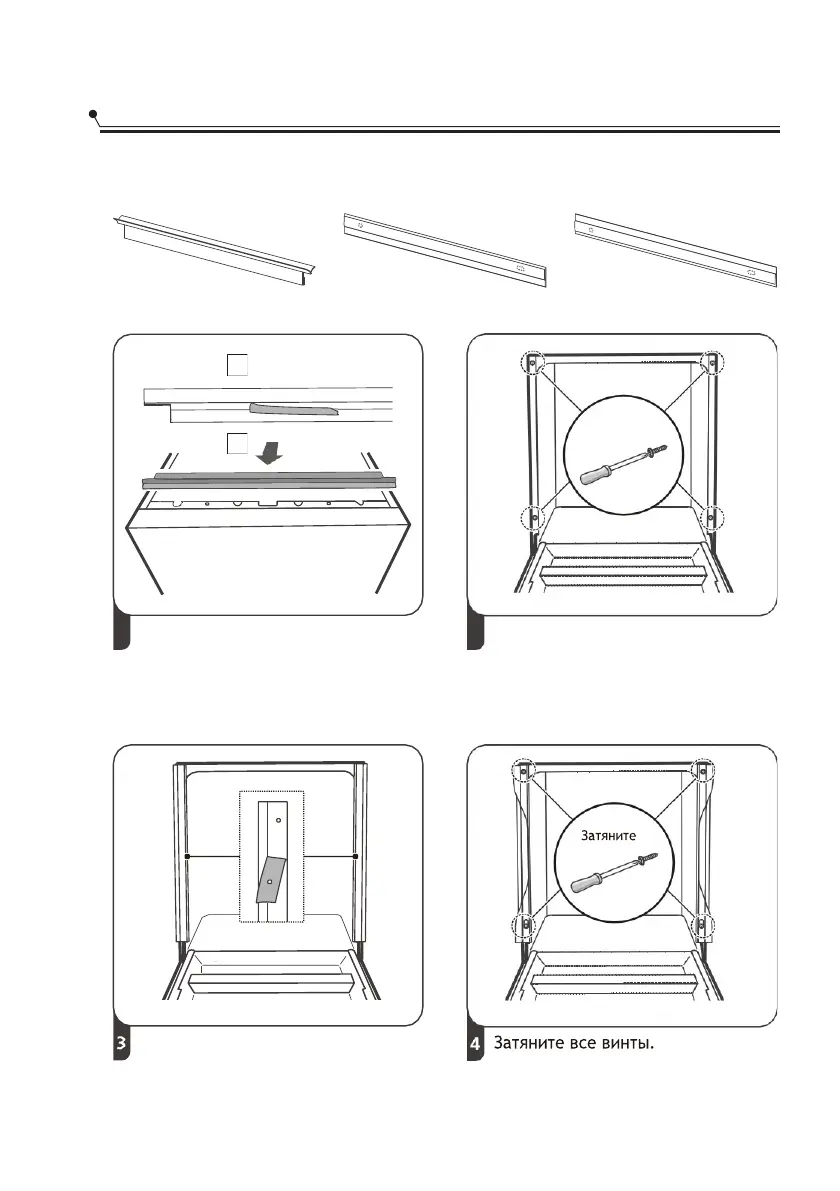 Затяните

3

4 Затяните все винты.