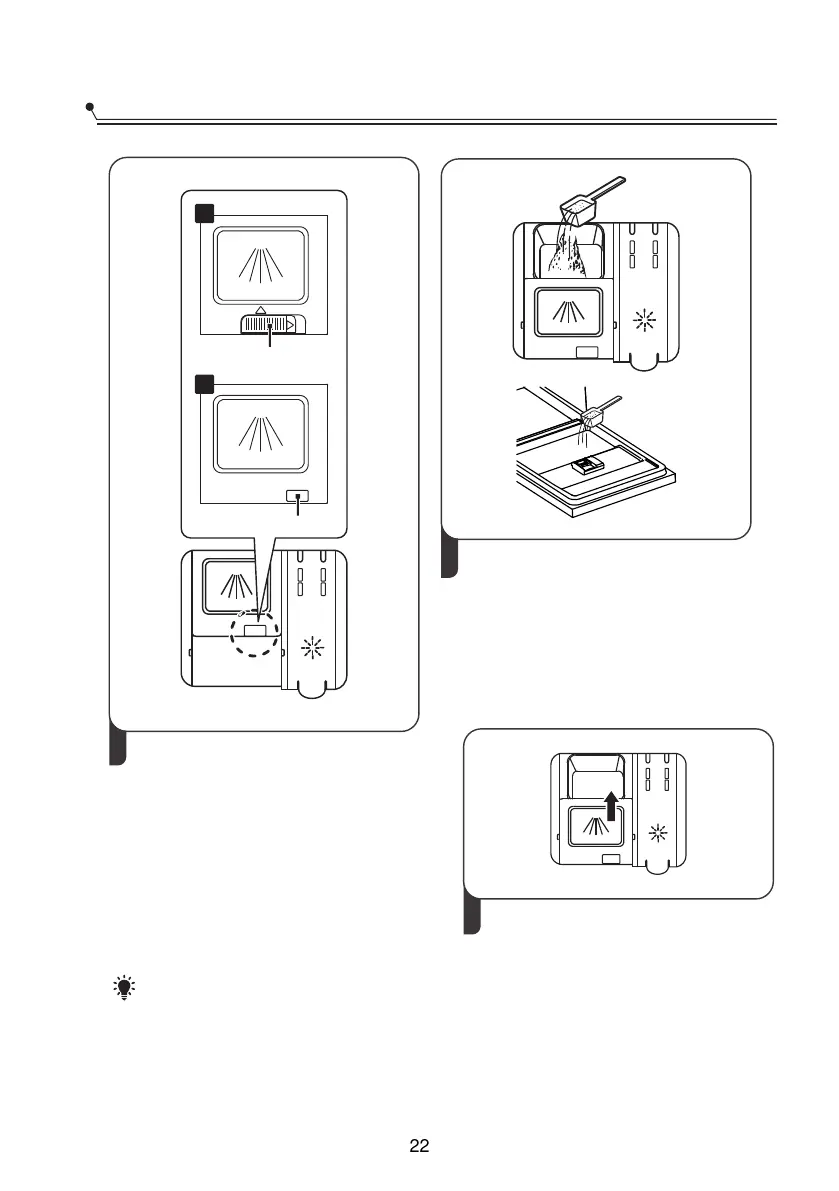 22