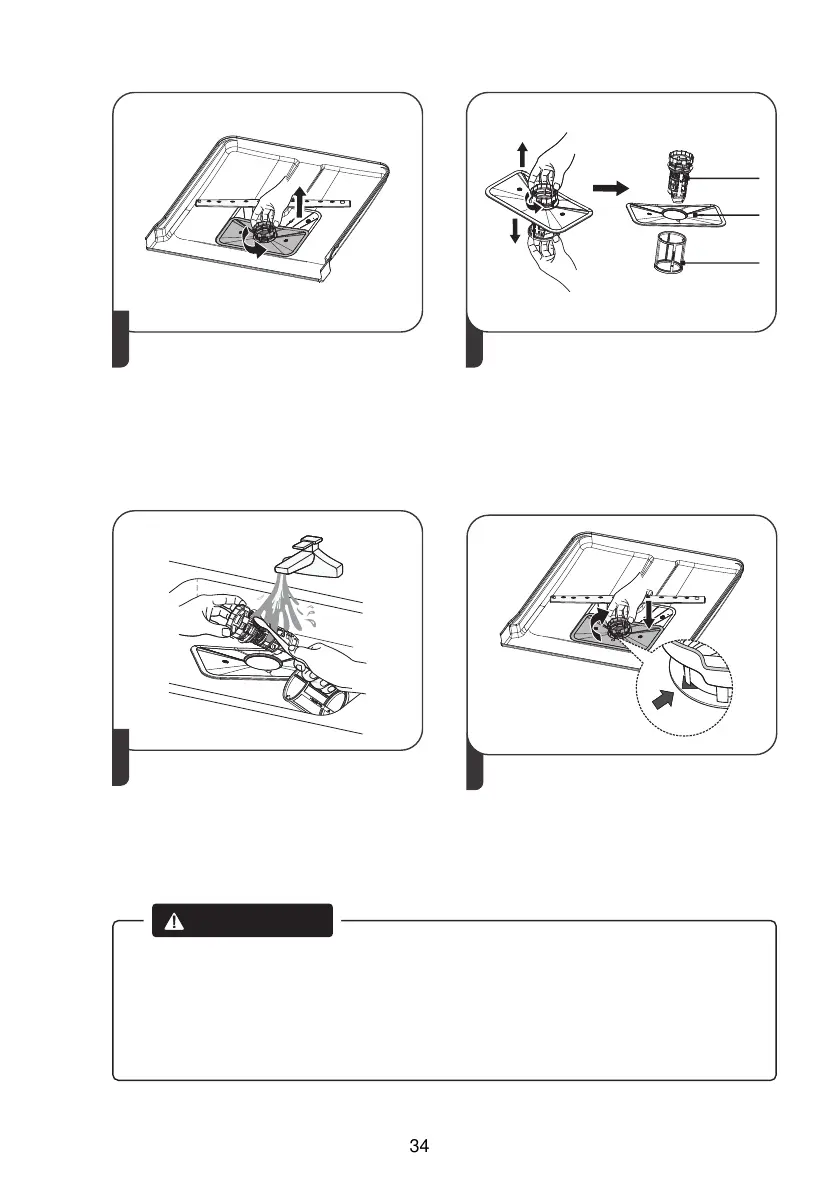 34