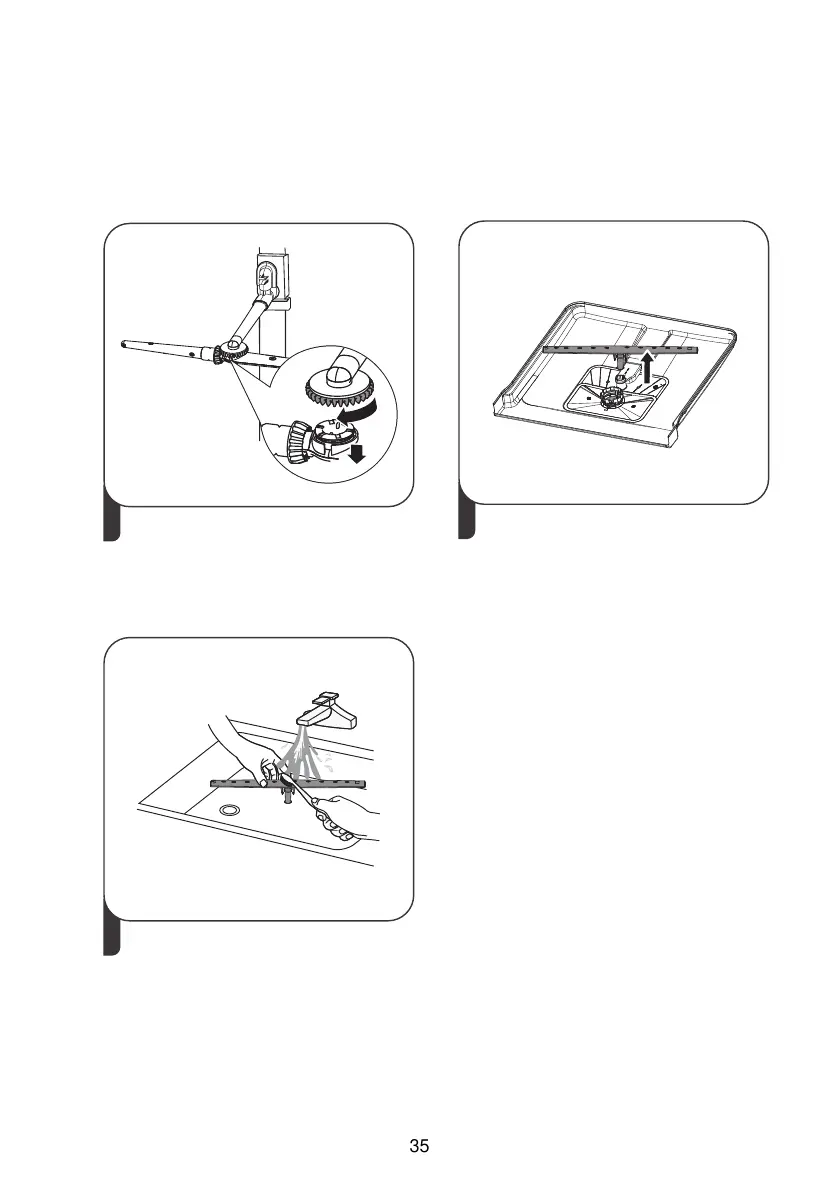 35