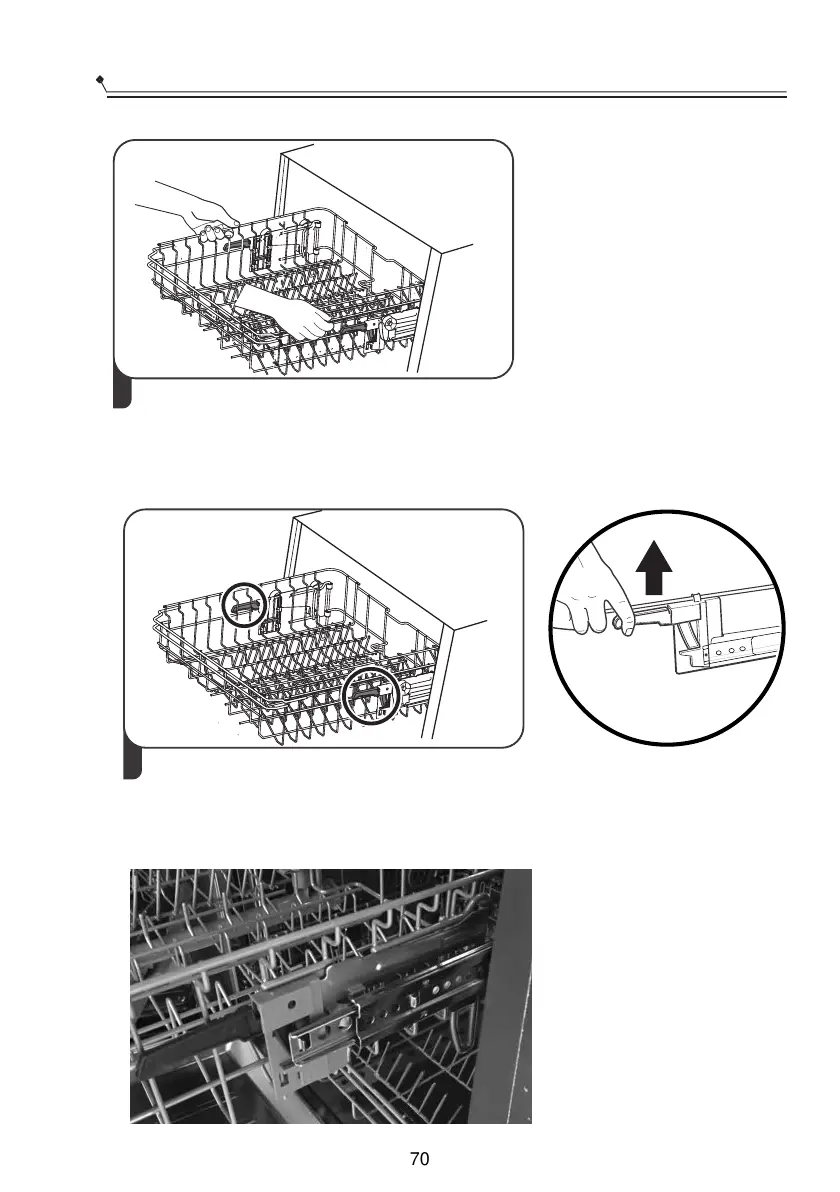 70