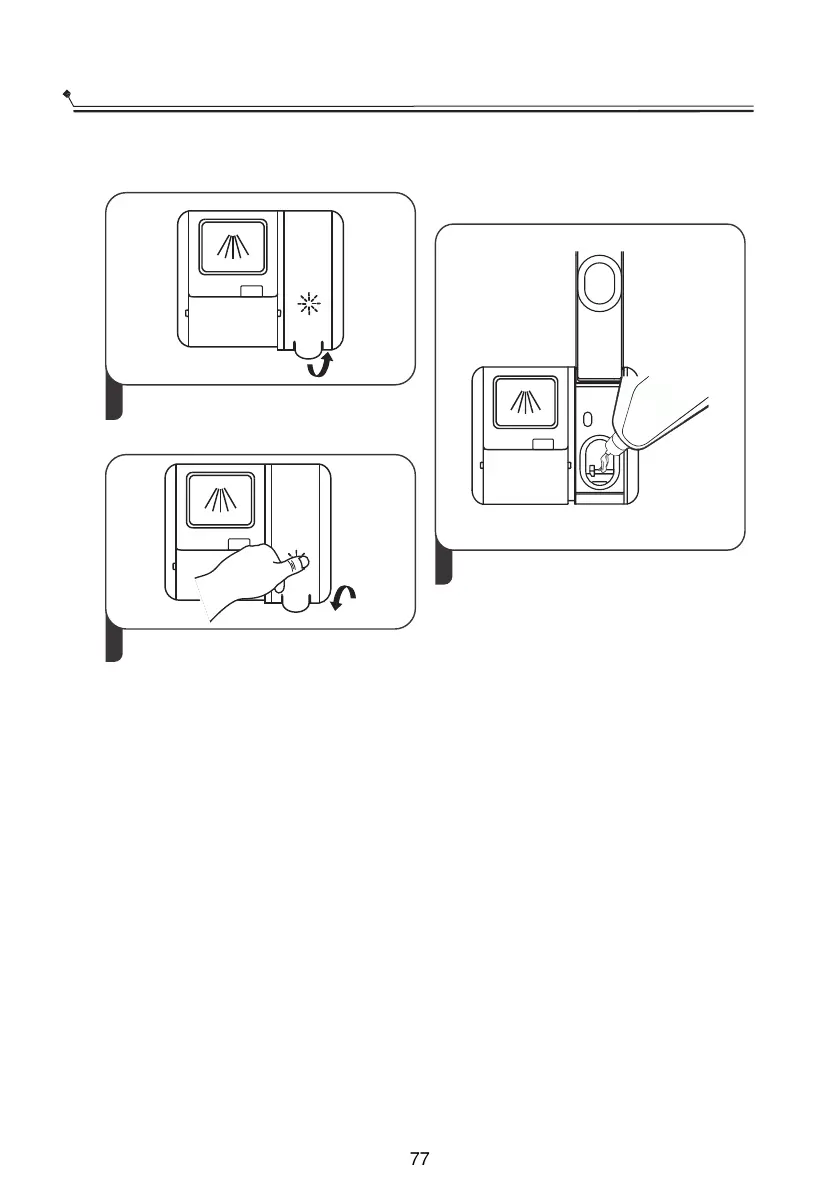 77